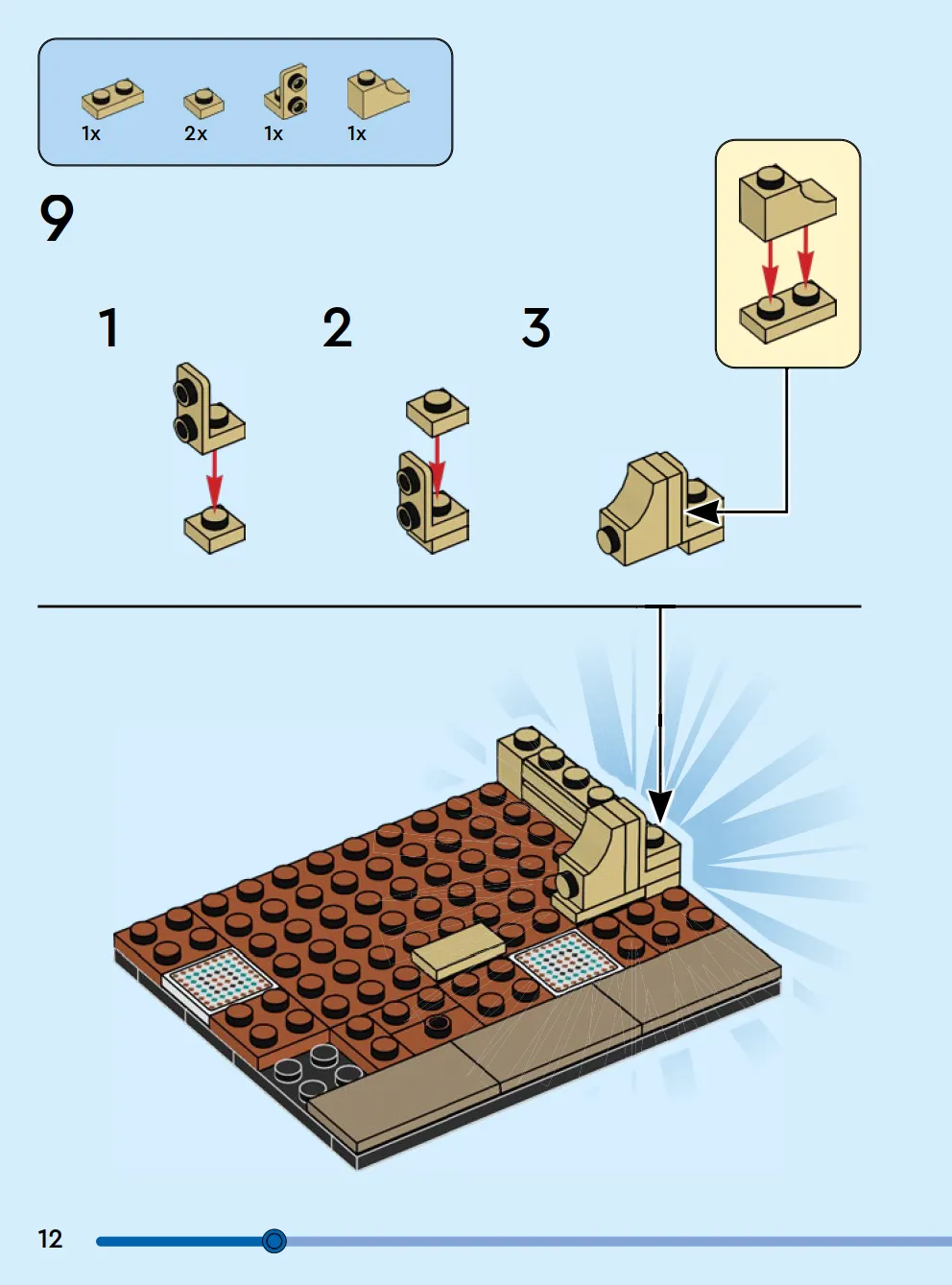 1x 2x 1x 1x

9

1

2

3

12