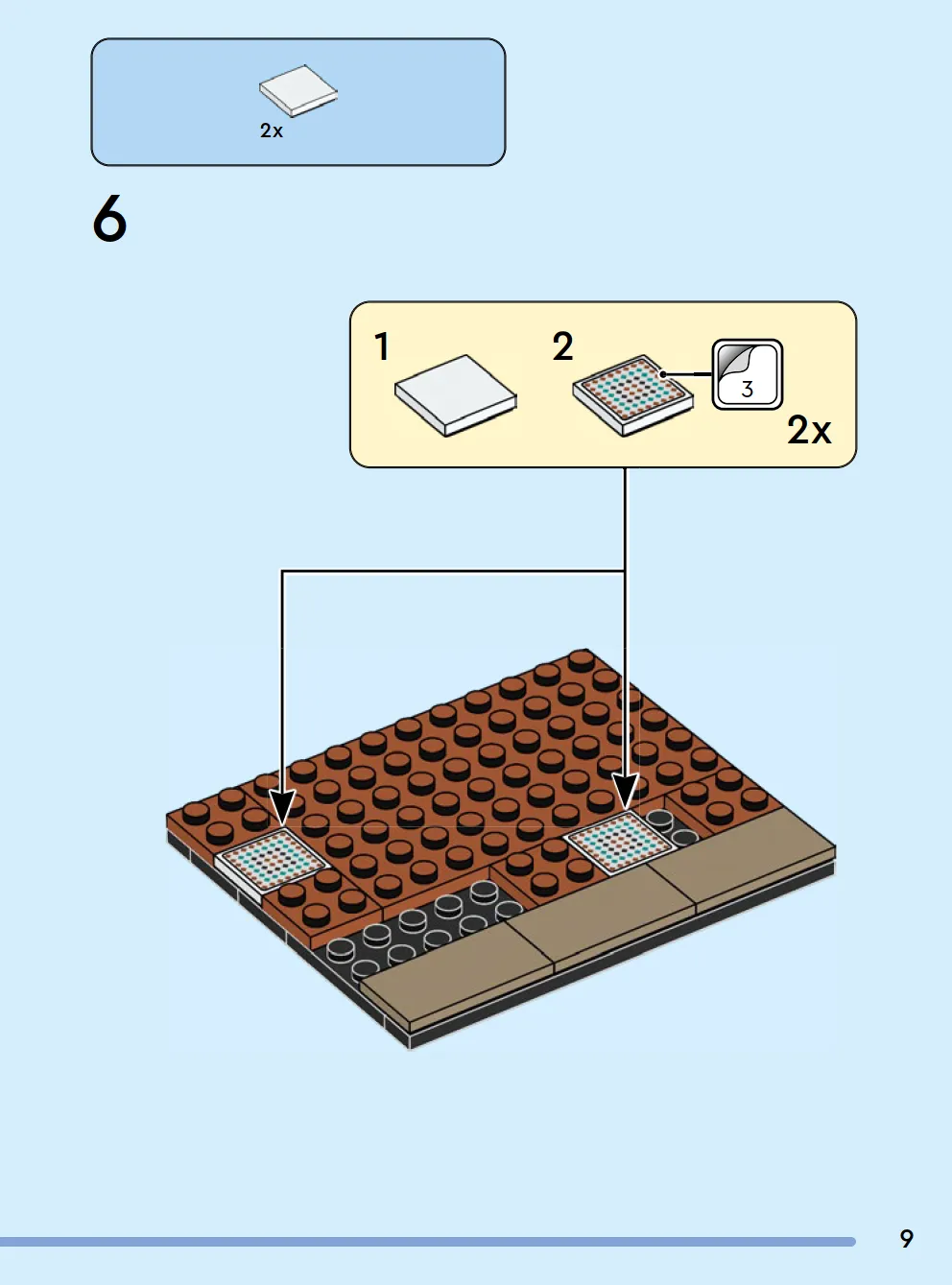 2x

6

1

2

3

2x

9