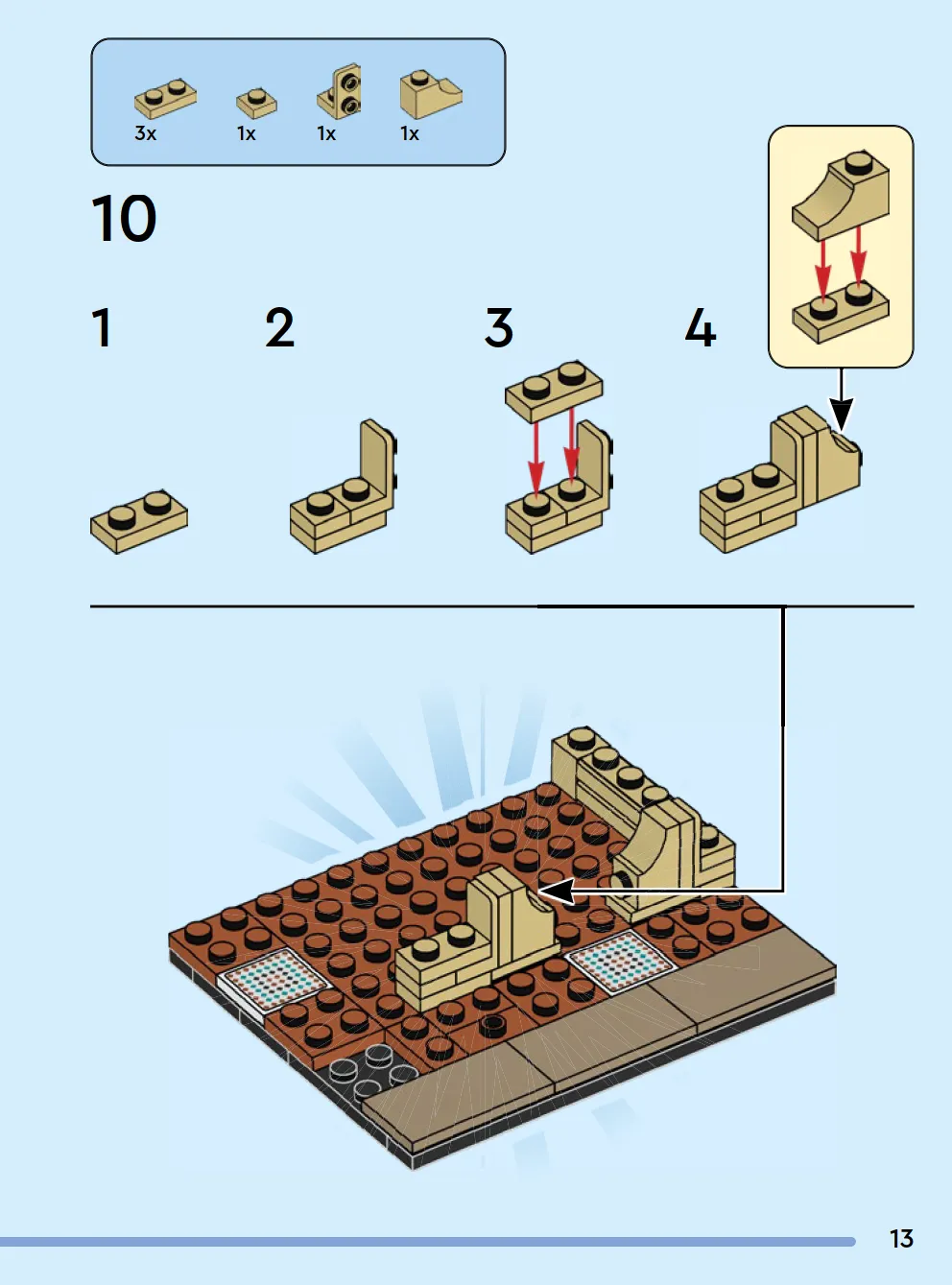 3x 1x 1x 1x

10

1 2 3 4

13