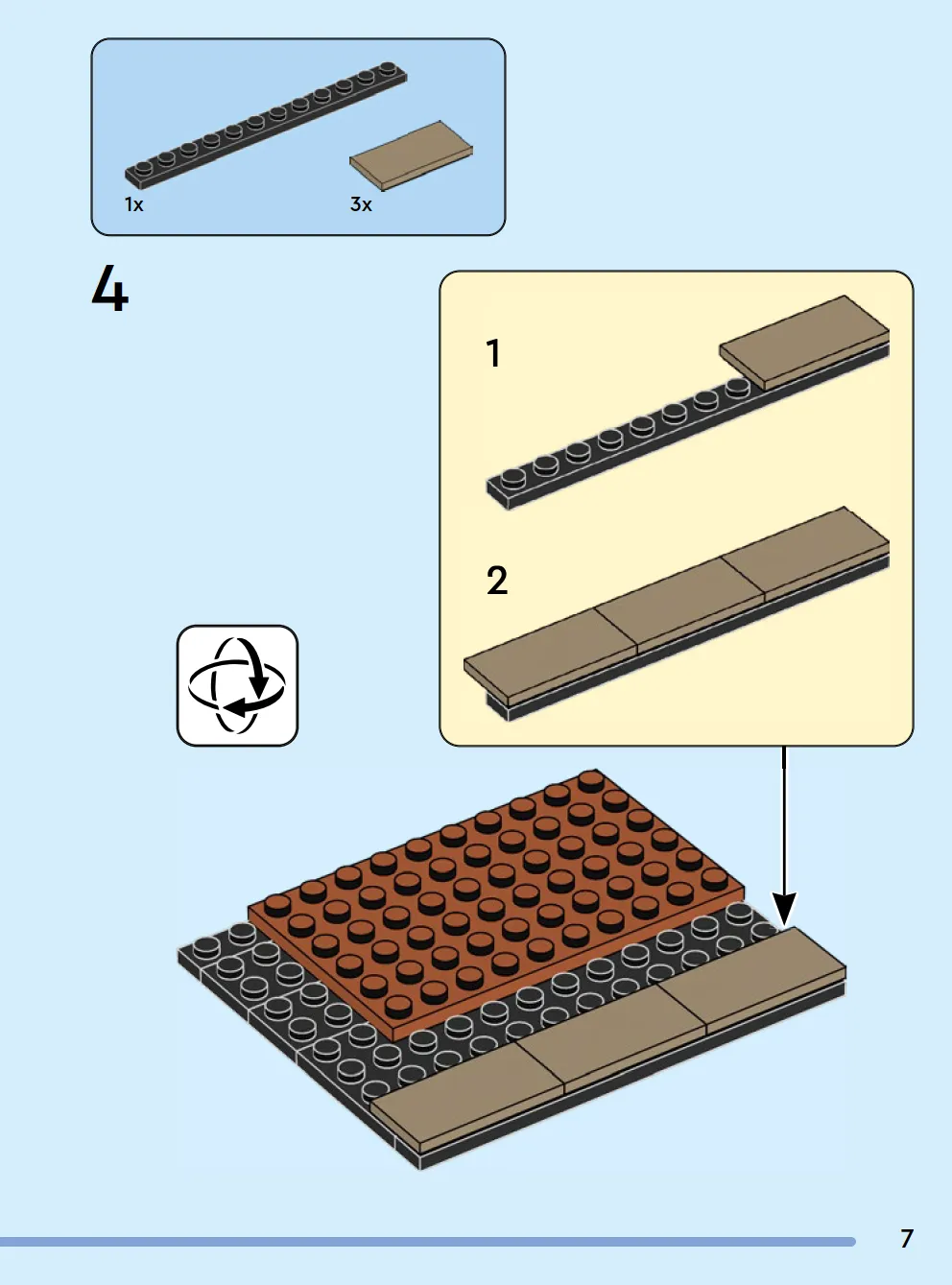 1x
3x

4

1

2

7