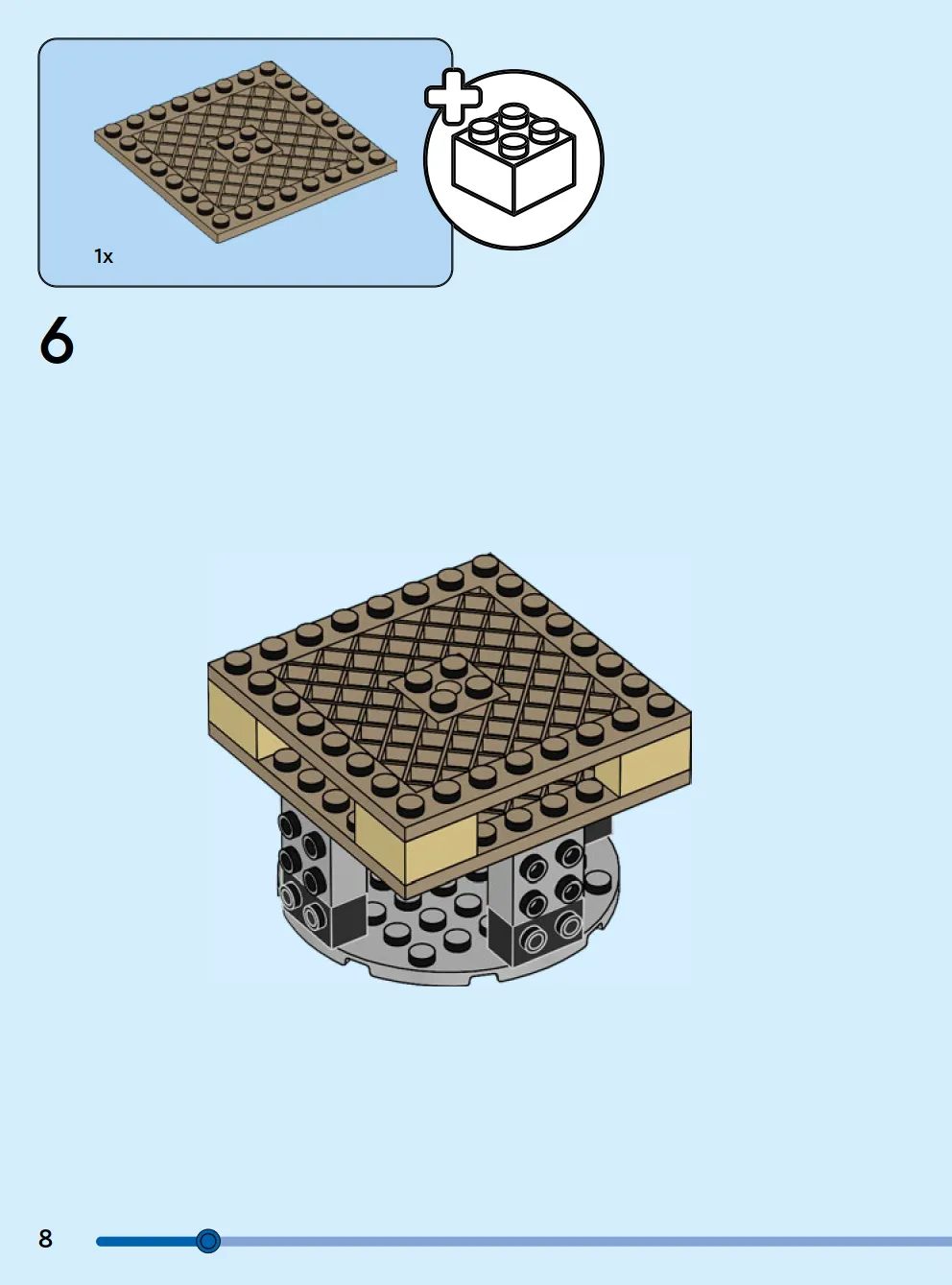 1x

6

8