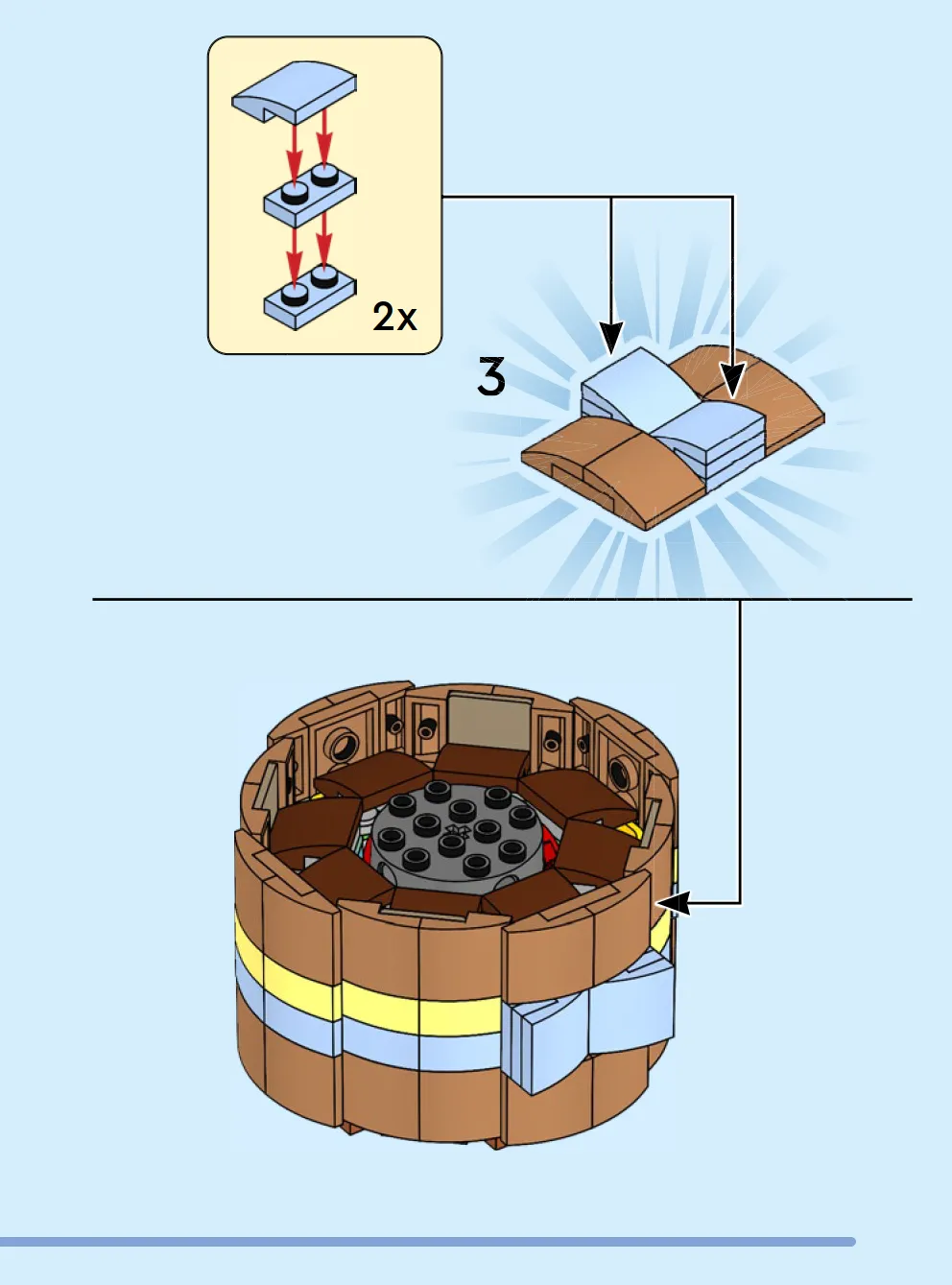 2x

3