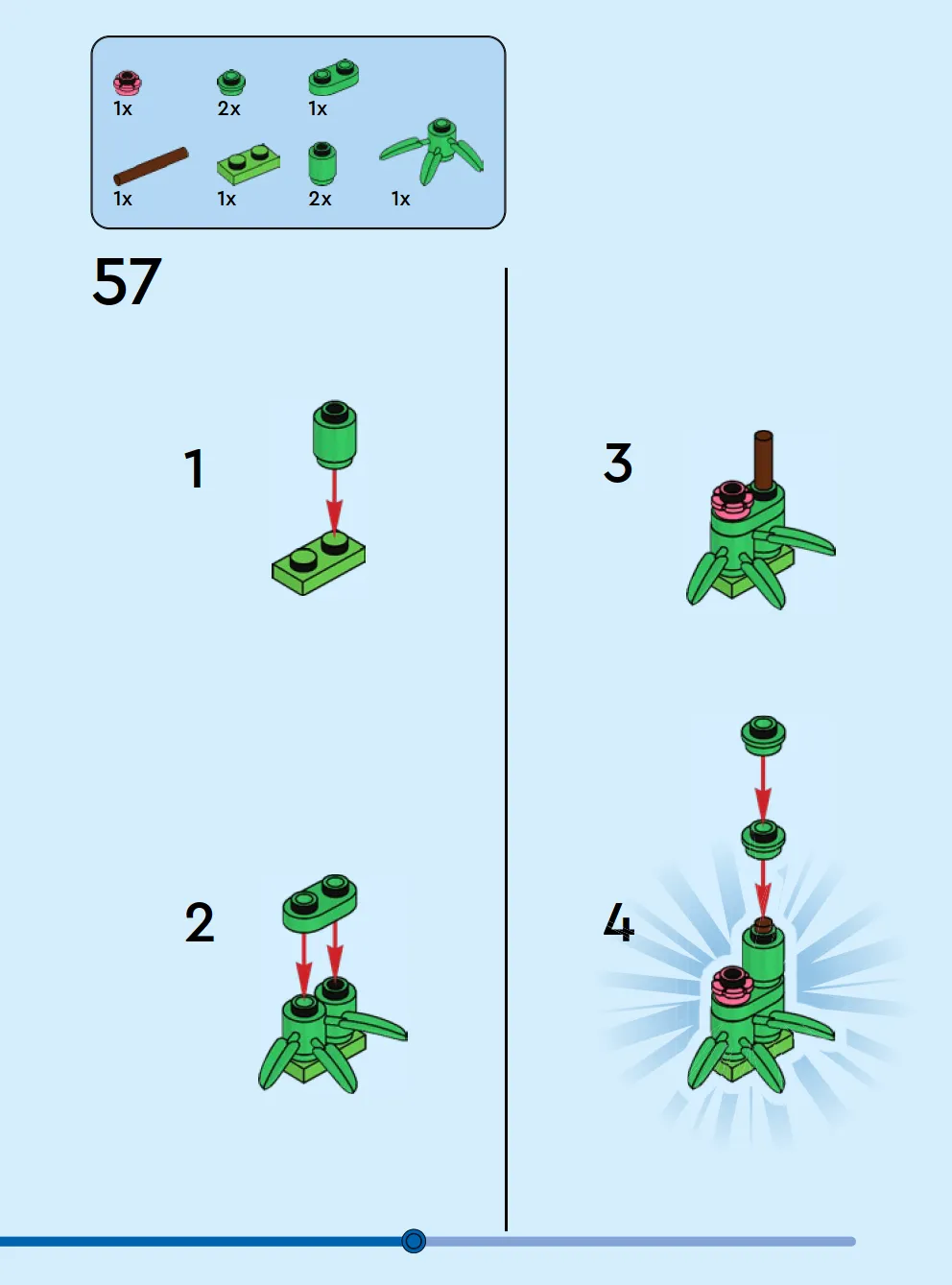 1x
2x
1x
1x
1x
2x
1x

57

1

2

3

4