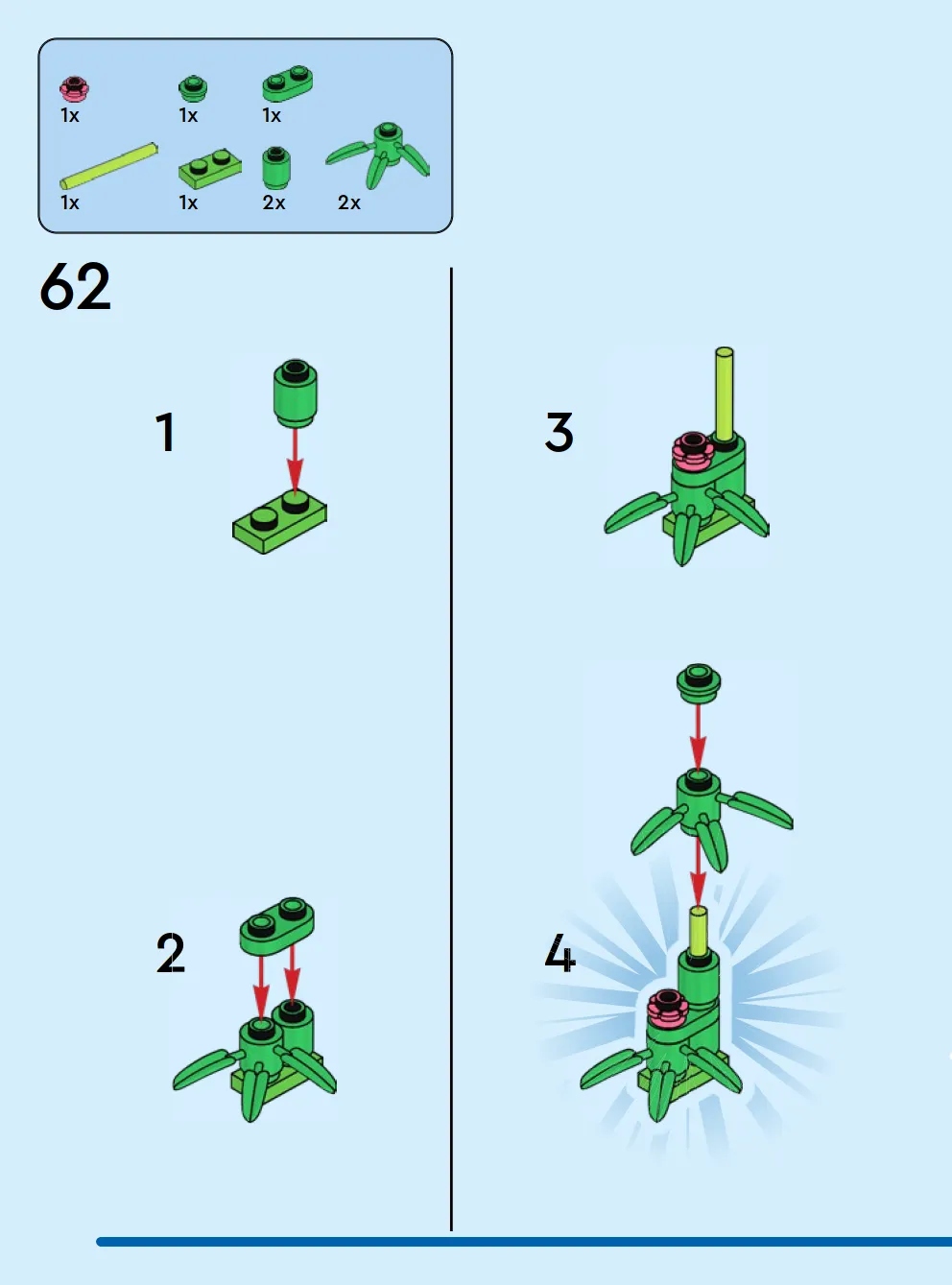 1x
1x
1x
1x
1x
2x
2x

62

1

2

3

4