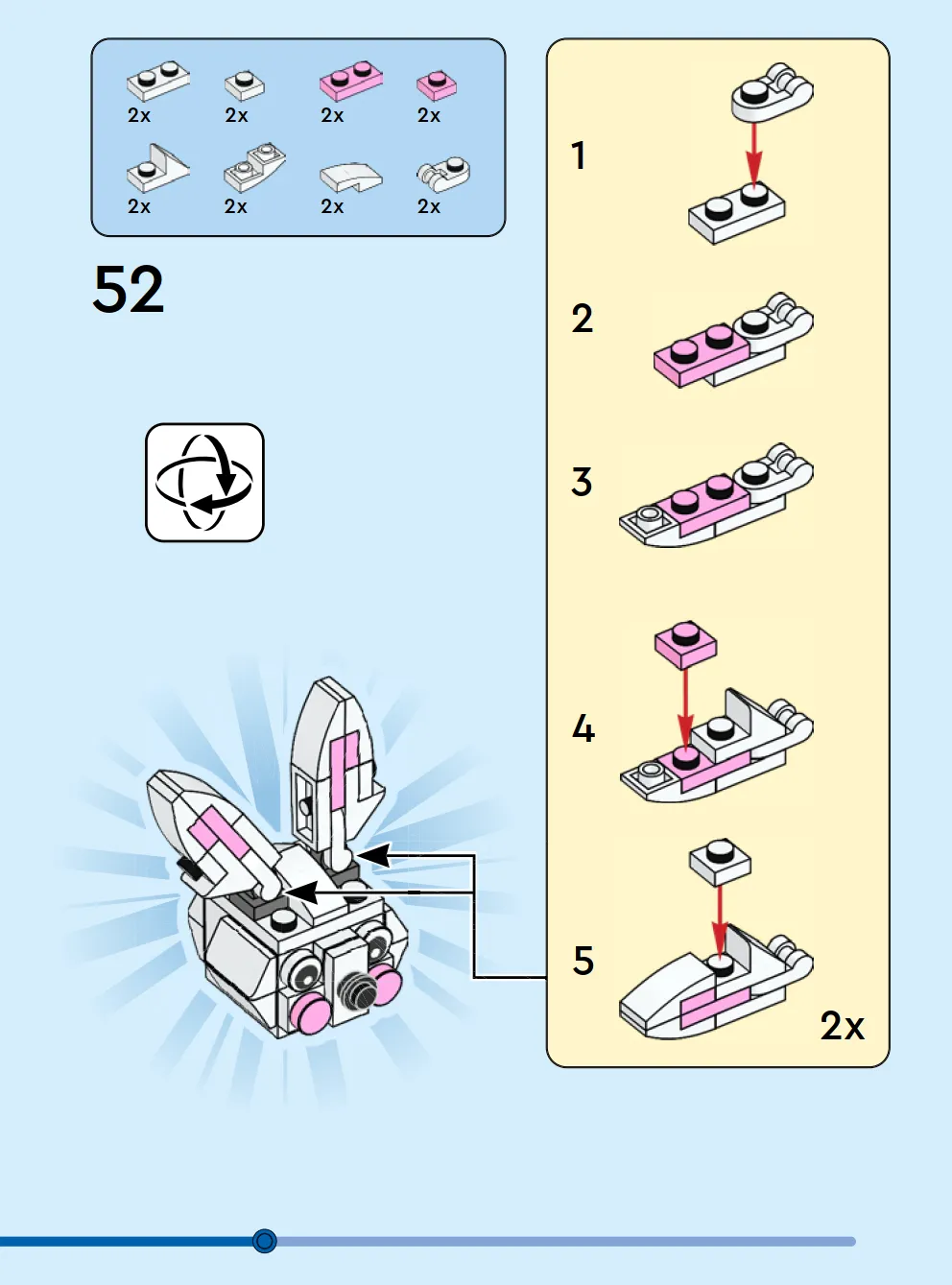 2x 2x 2x 2x
2x 2x 2x 2x

52

1

2

3

4

5

2x