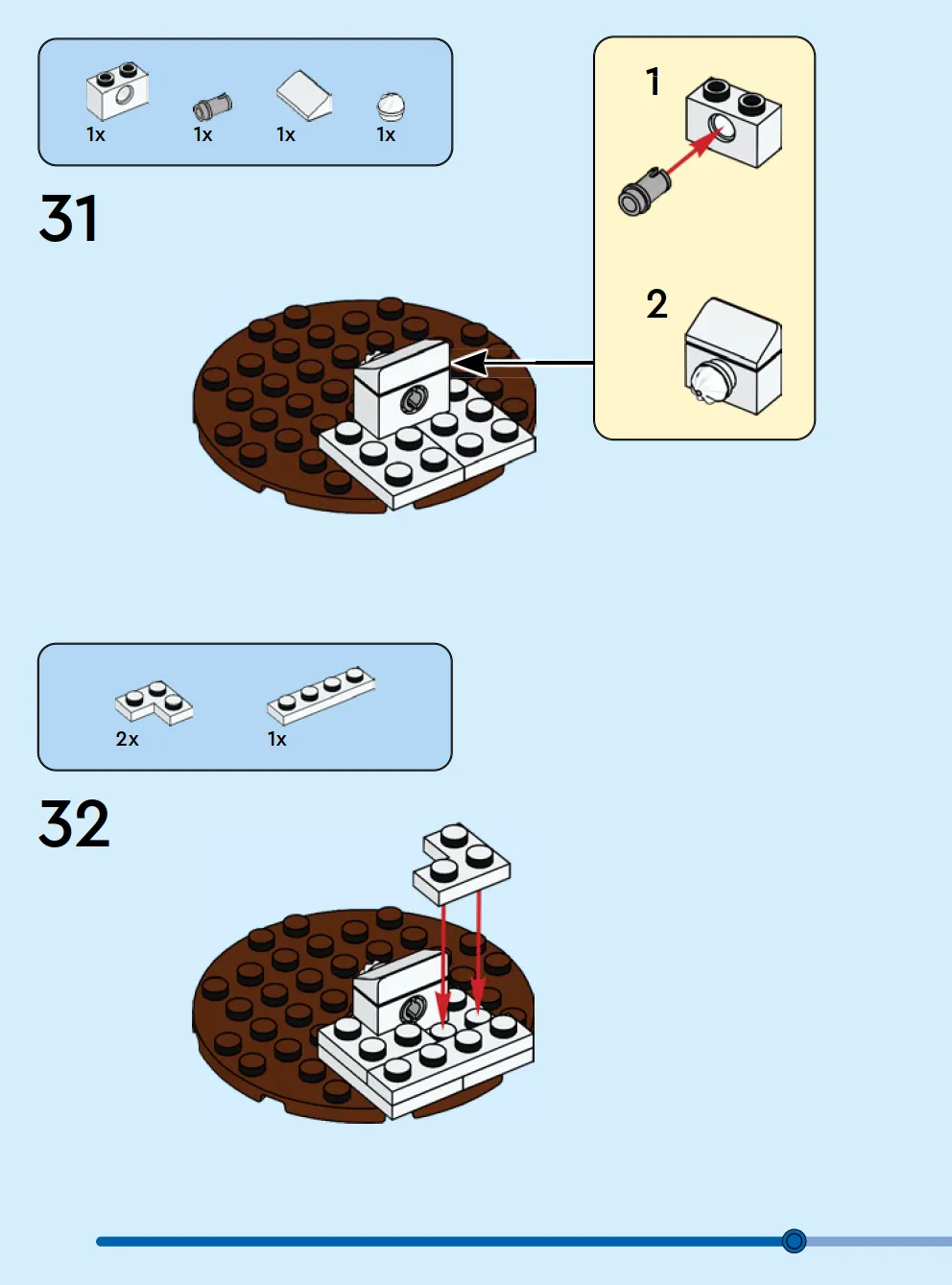 1x 1x 1x 1x

31

1

2

2x 1x

32