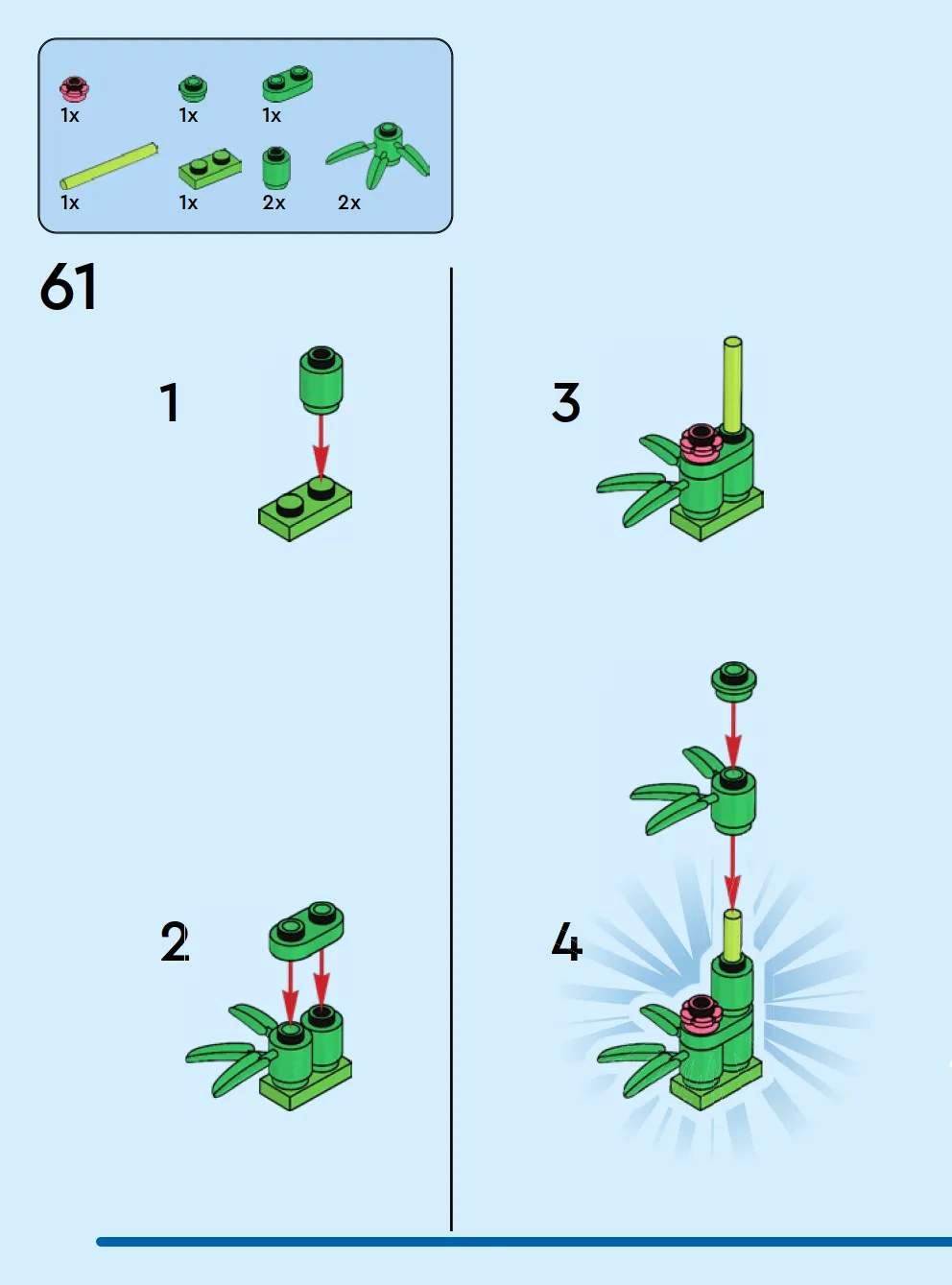 1x 1x 1x
1x 1x 2x 2x

61

1

2

3

4