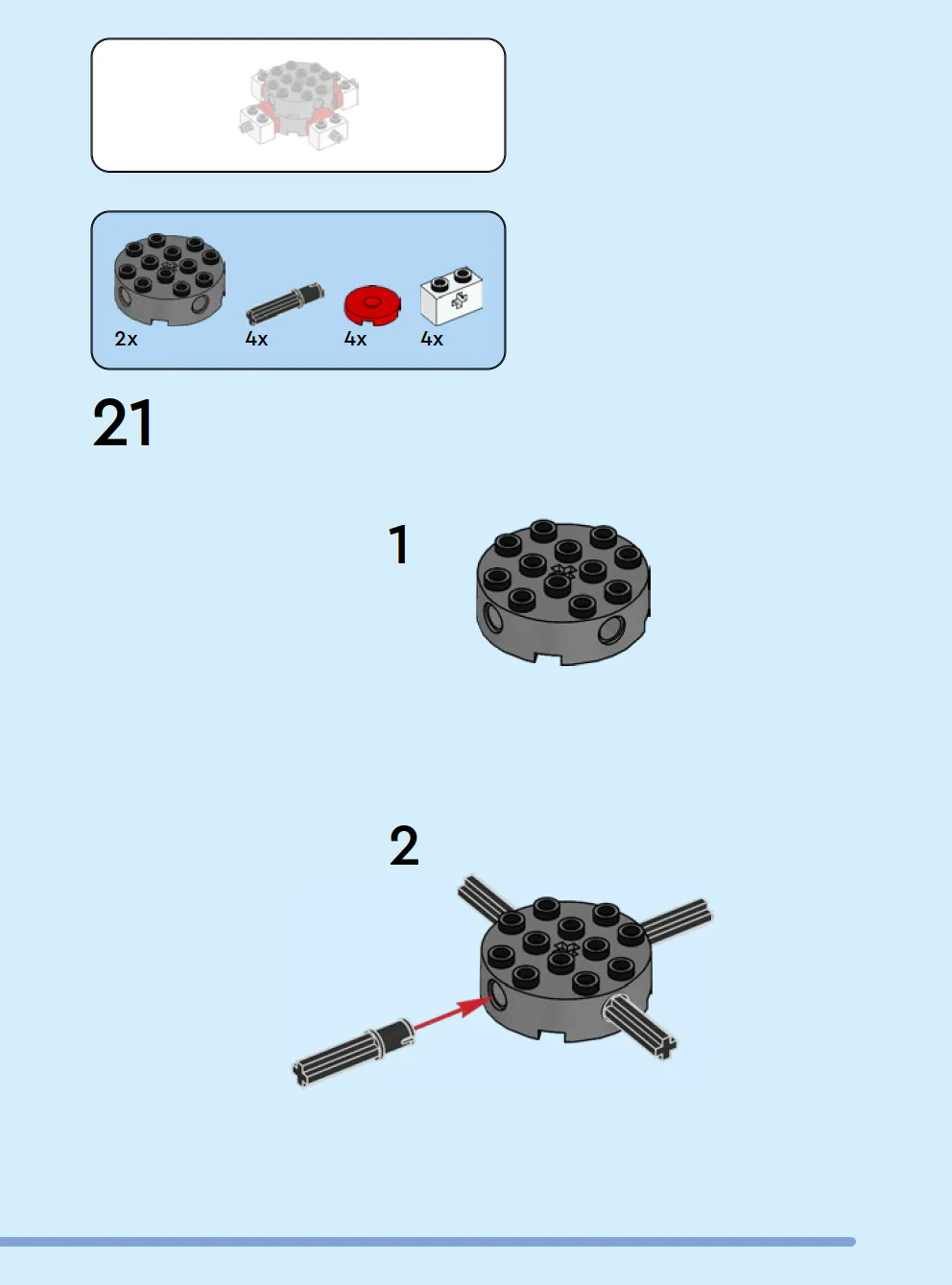 2x
4x
4x
4x

21

1

2