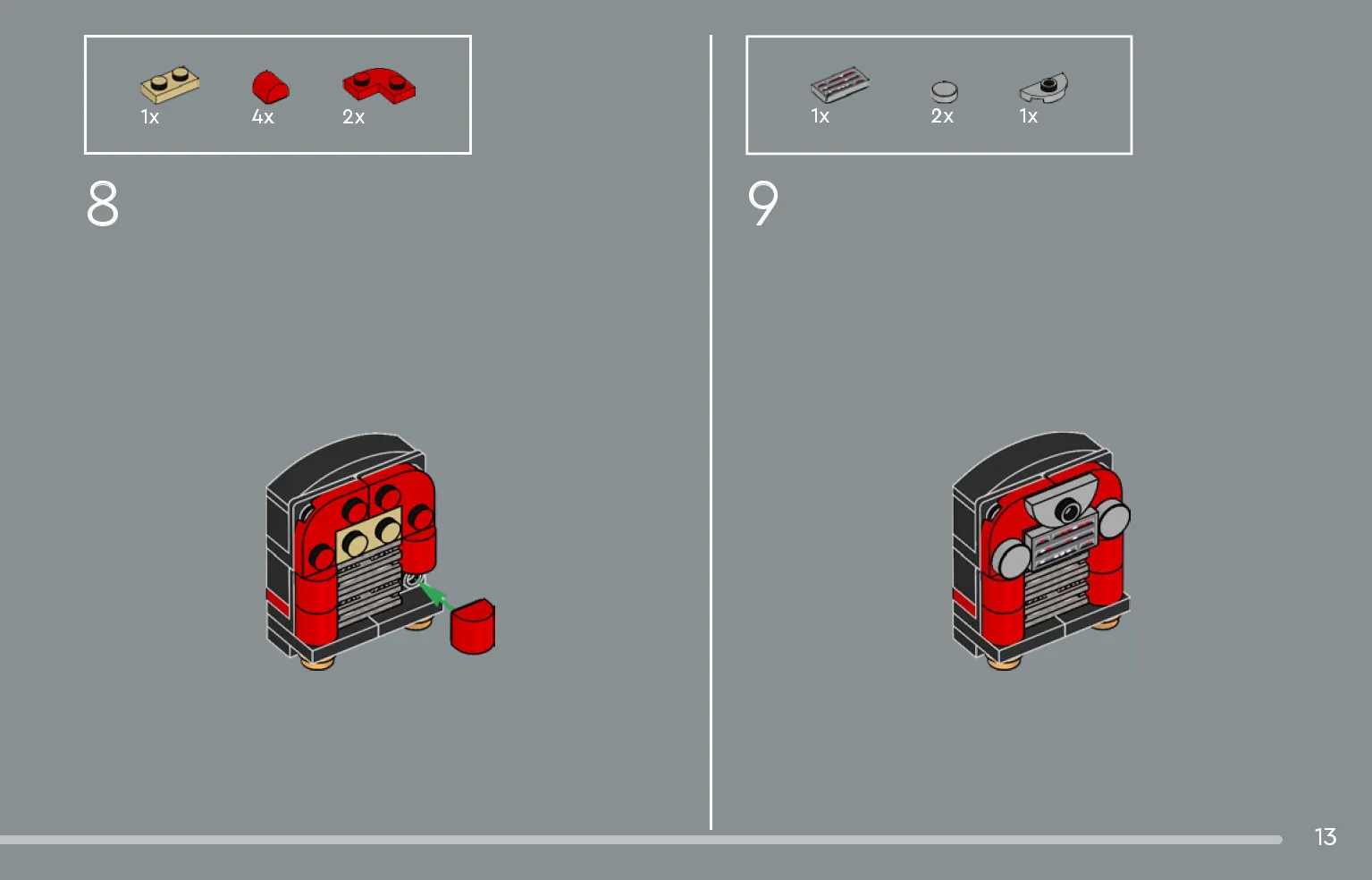 1x 4x 2x

8

1x 2x 1x

9

13