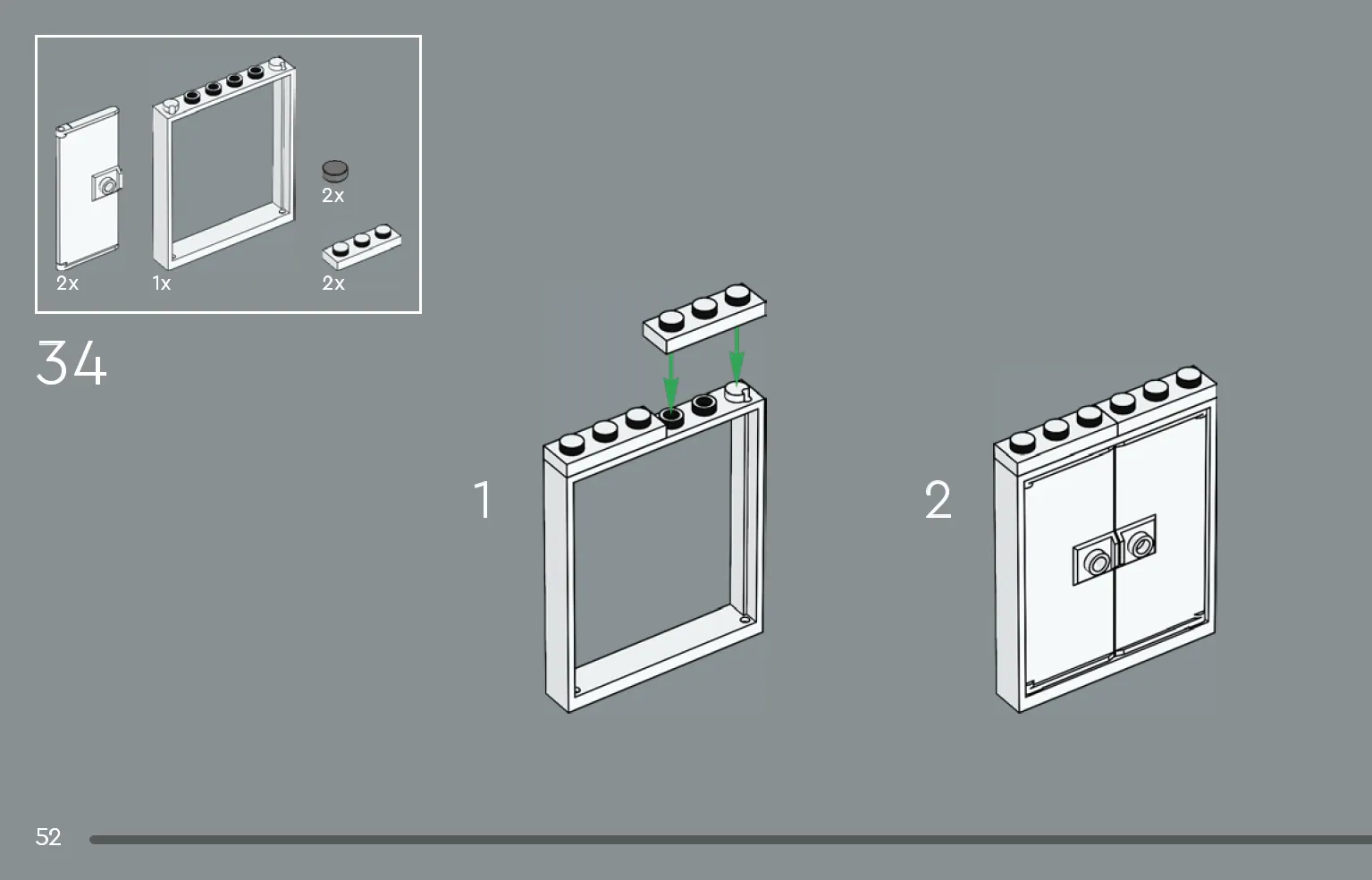 2x
2x
1x
2x

34

1

2

52