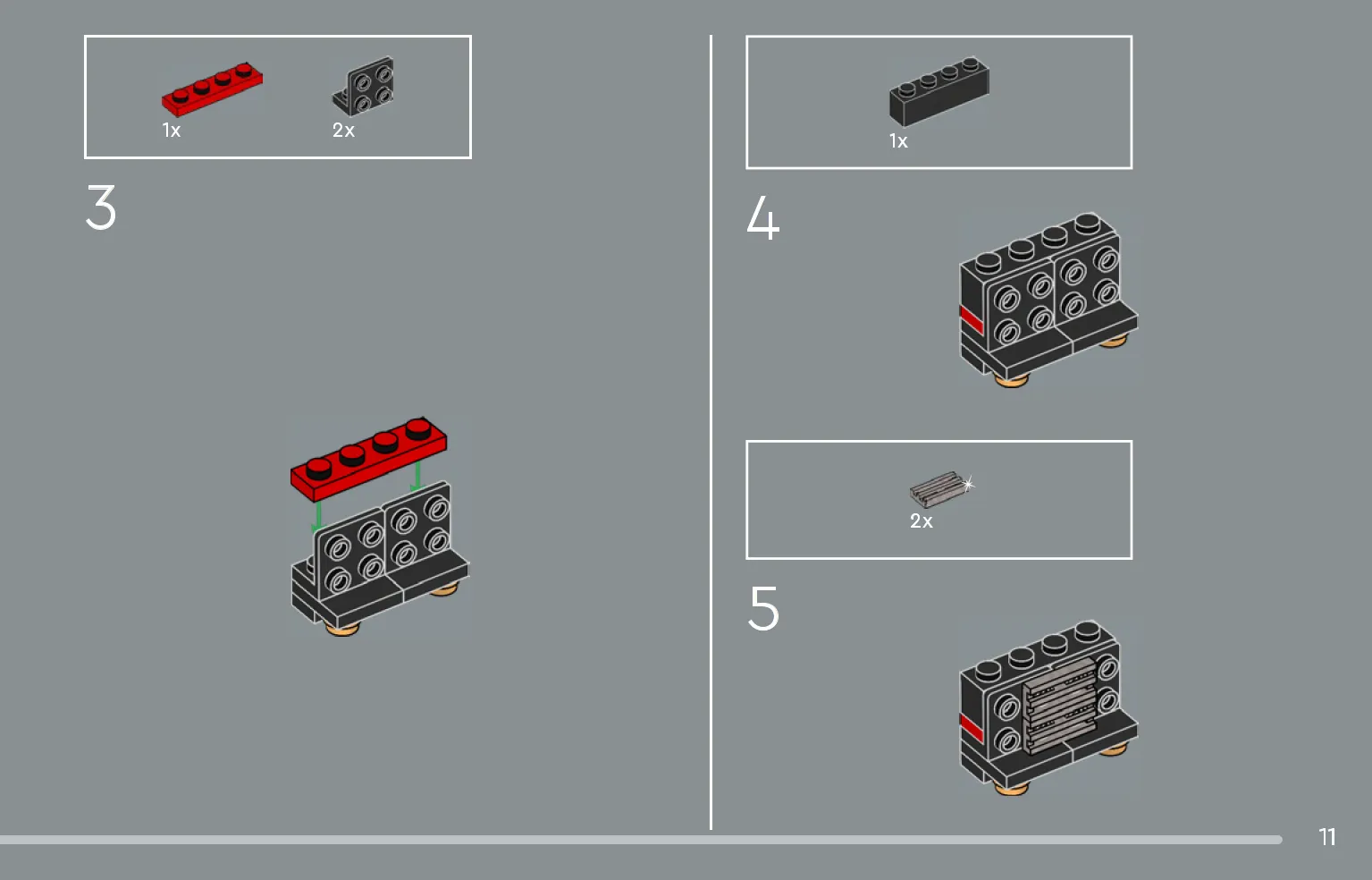 1x 2x

3

1x

4

2x

5

11