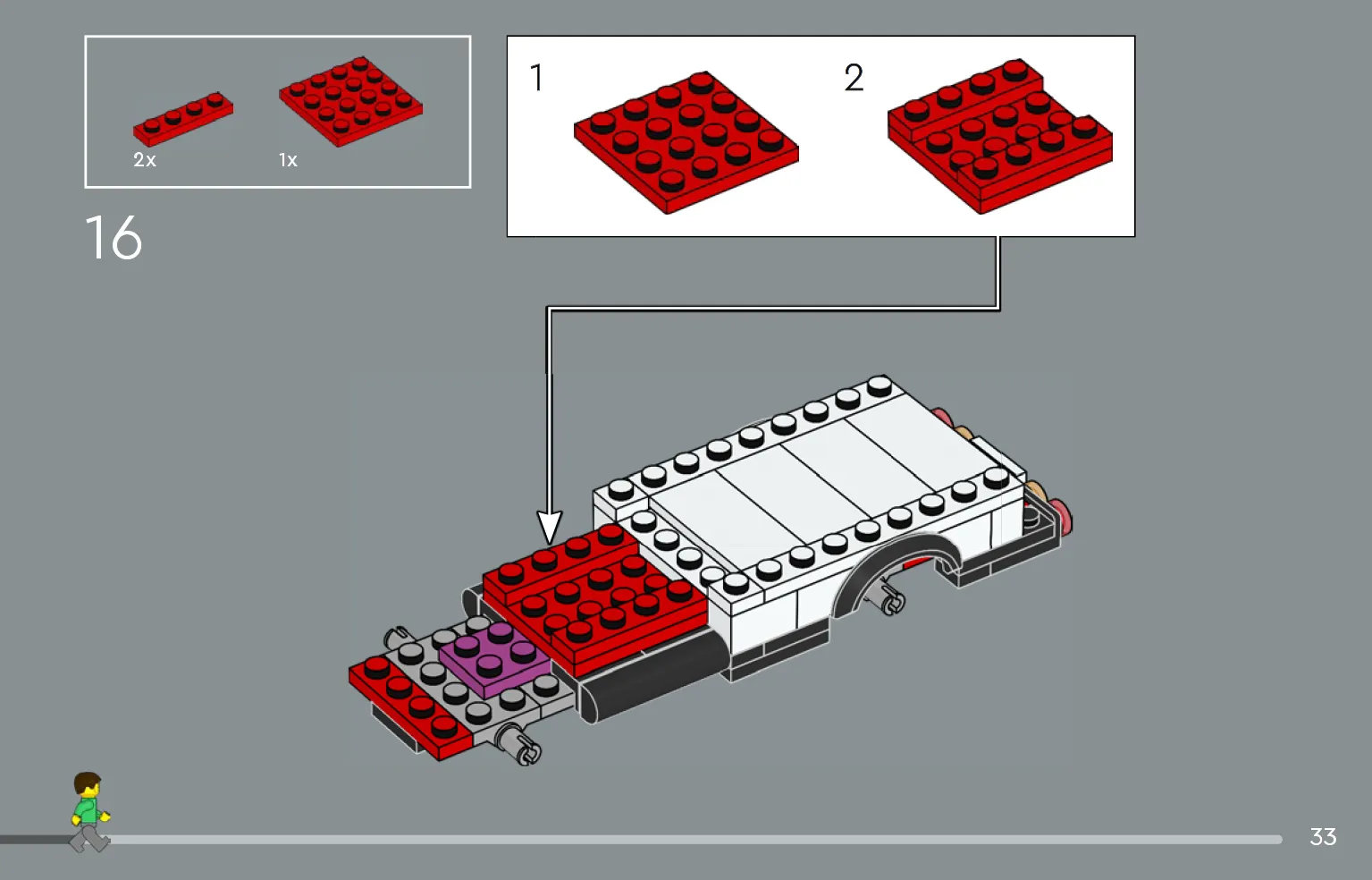 2x
1x

16

1
2

33