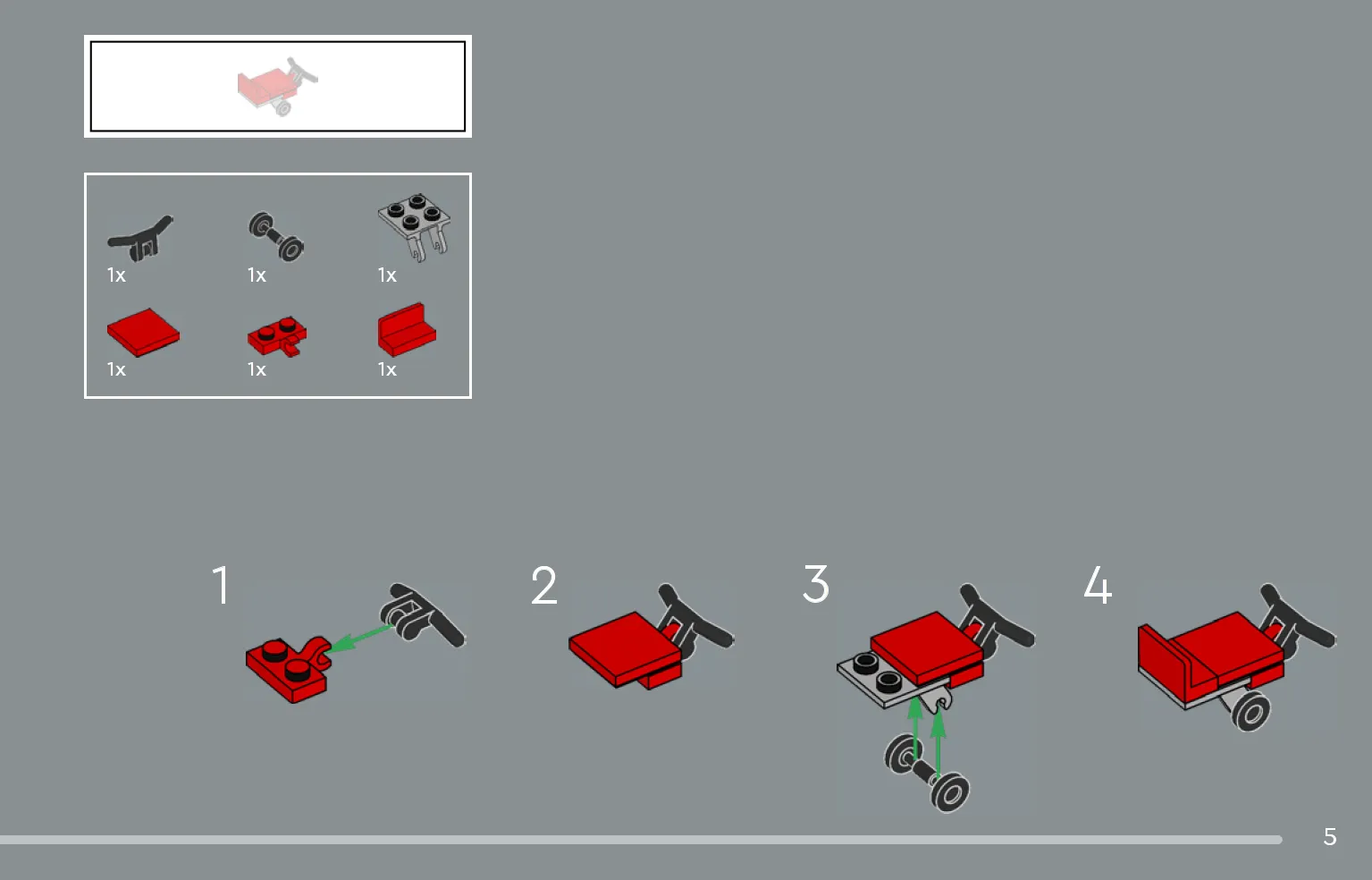 1x
1x
1x
1x
1x
1x

1
2
3
4

5