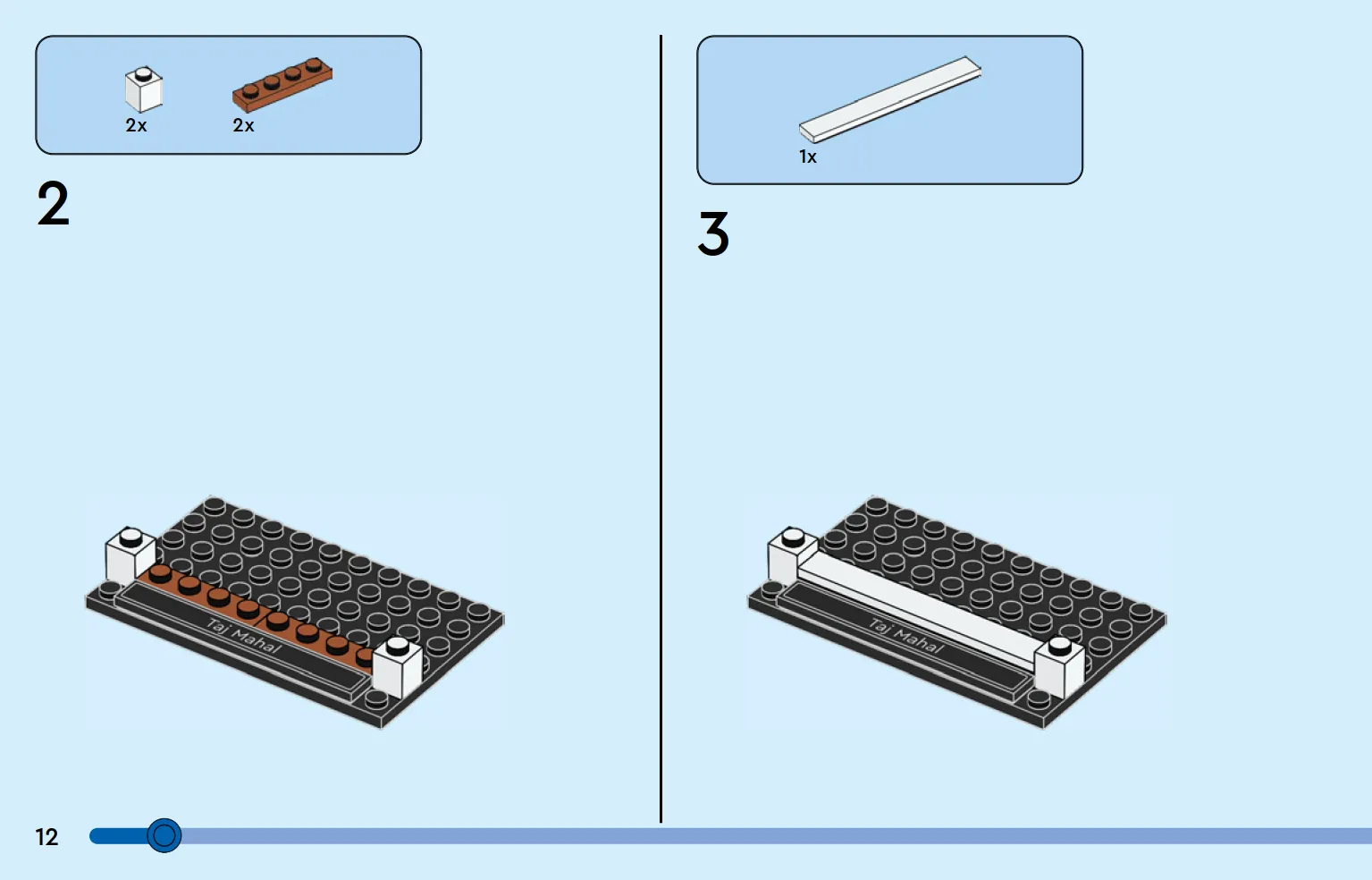 2x
2x

2

Taj Mahal

1x

3

Taj Mahal

12