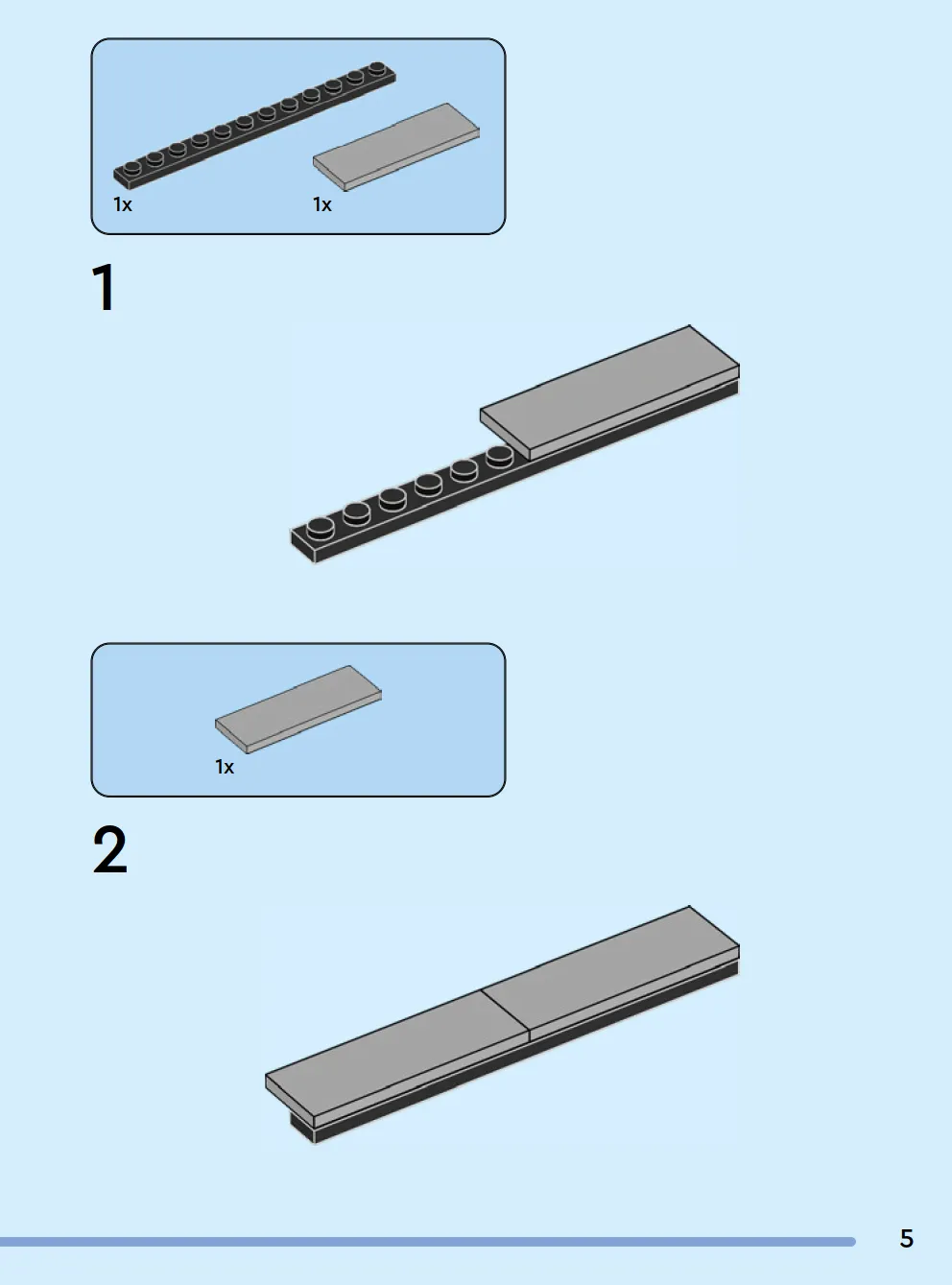 1x
1x

1

1x

2

5