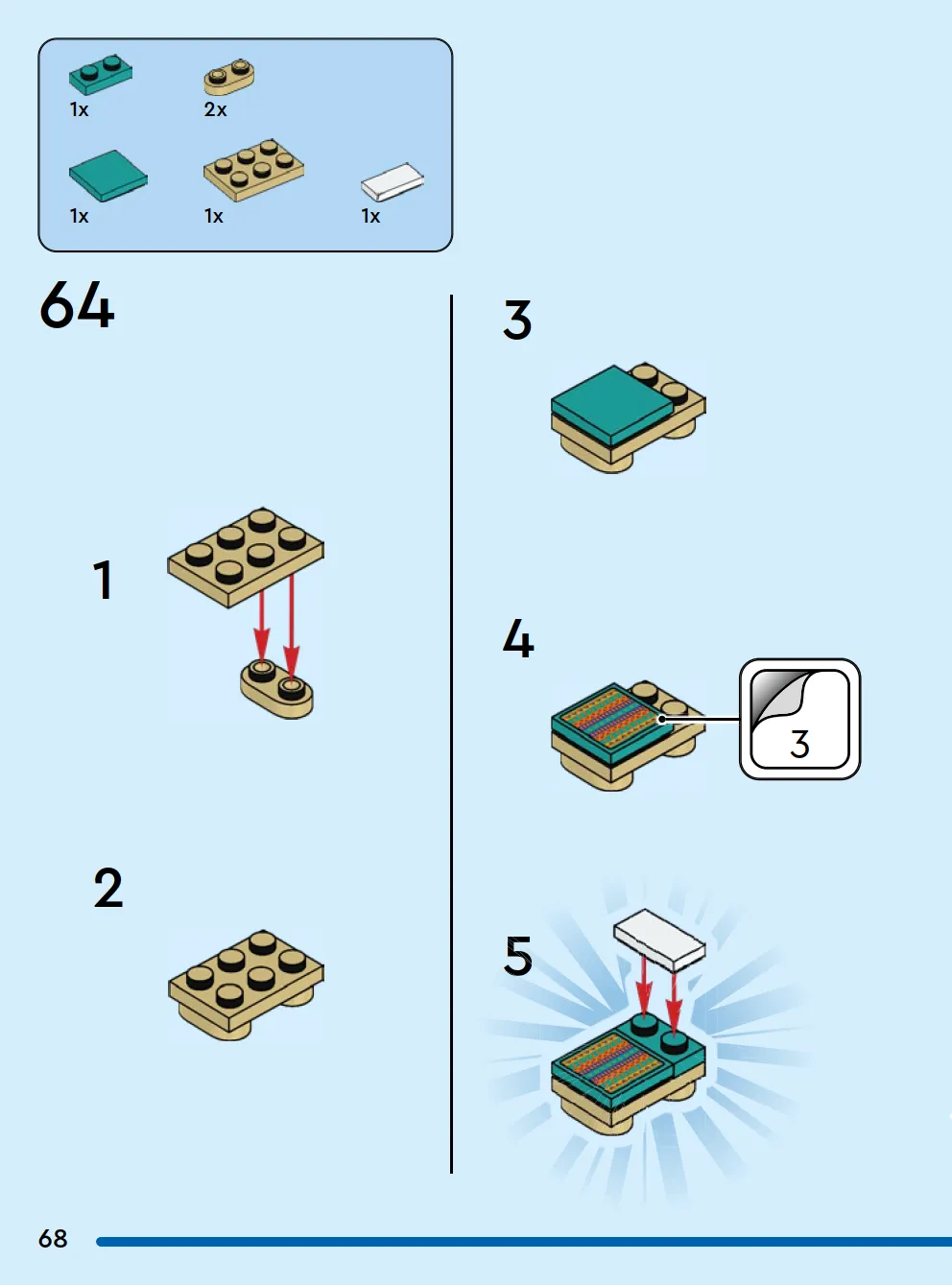 1x
2x
1x
1x
1x

64

1

2

3

4

3

5

68