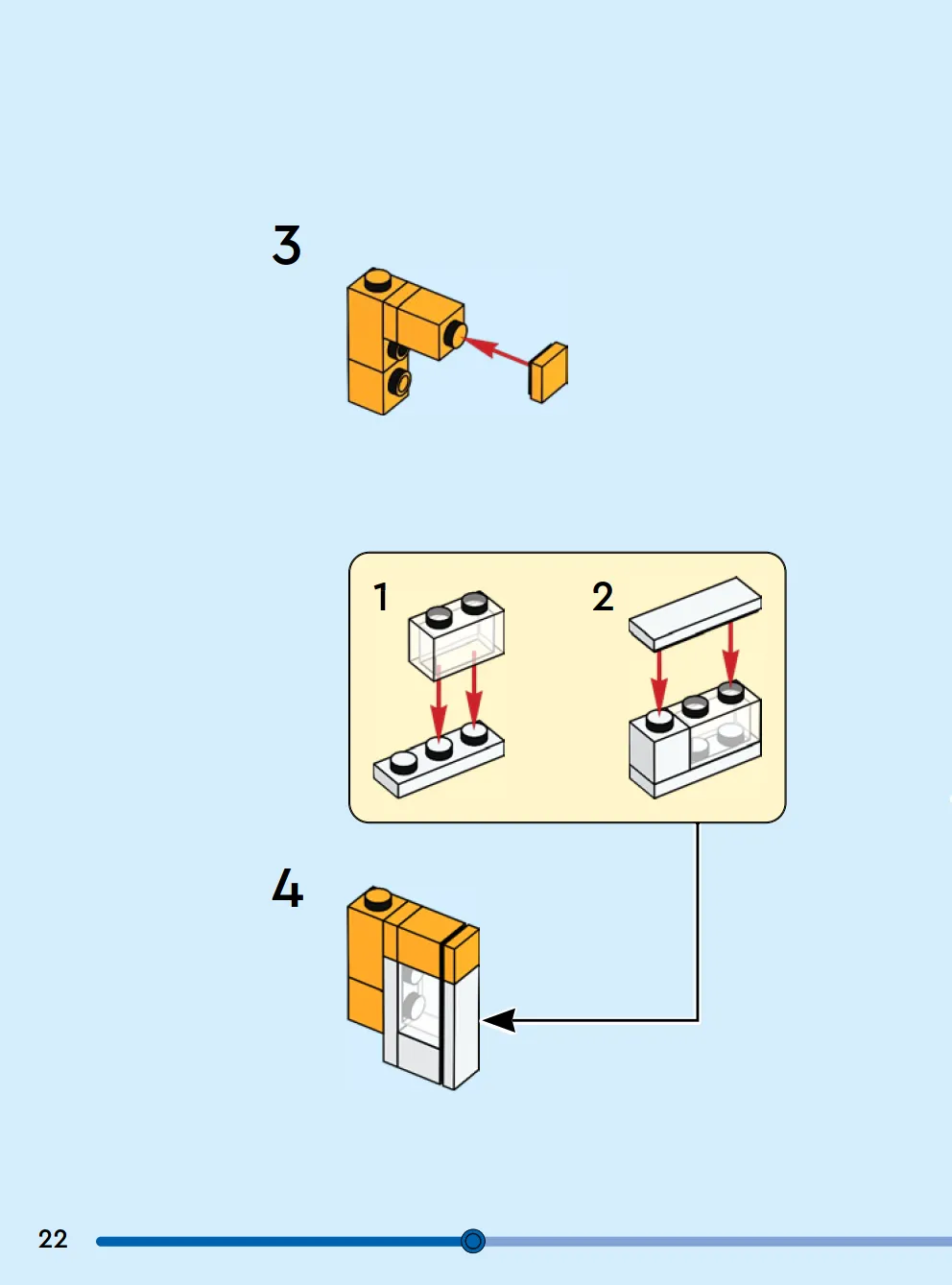 3

1

2

4

22