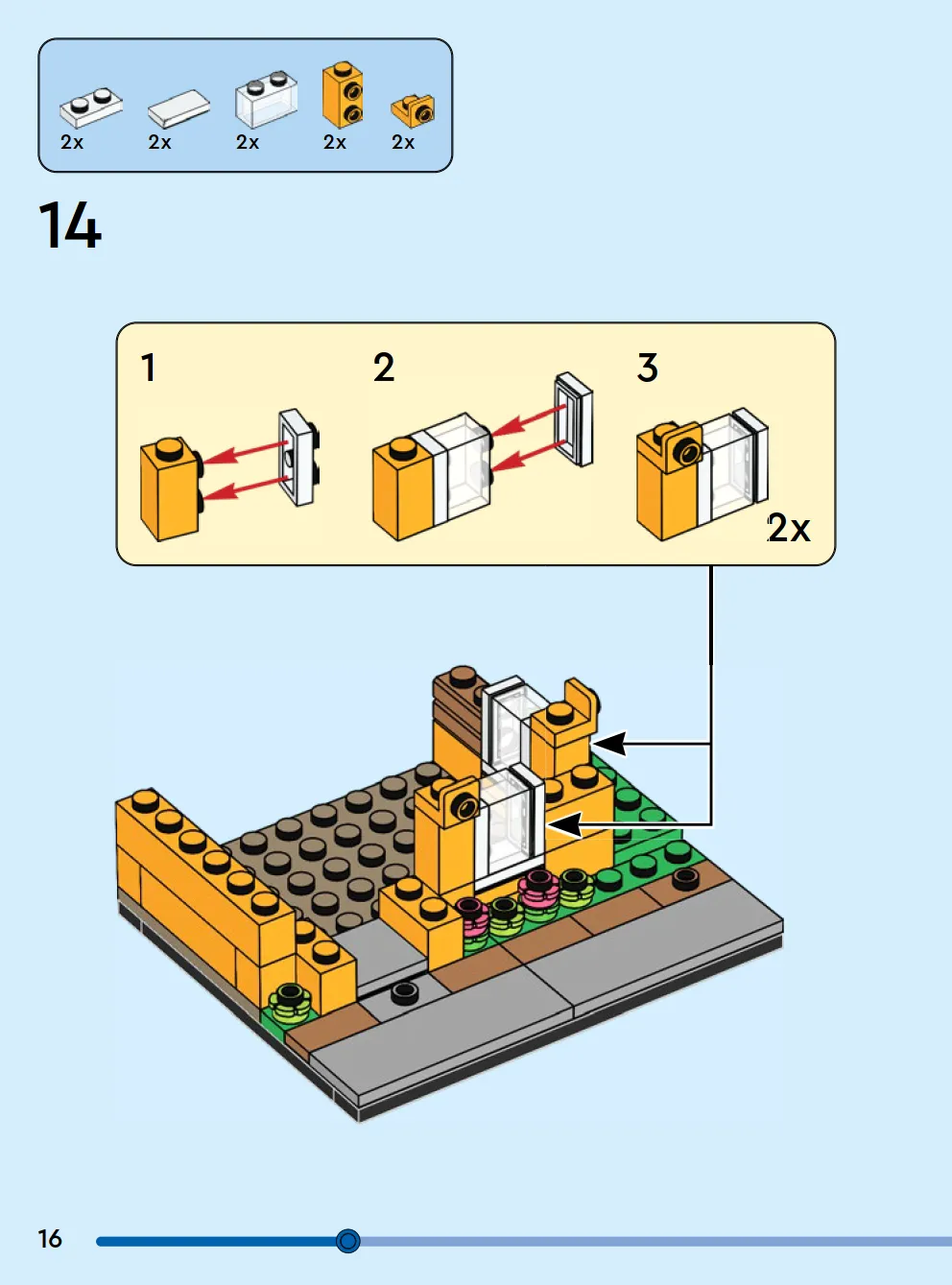 2x 2x 2x 2x 2x

14

1

2

3

2x

16