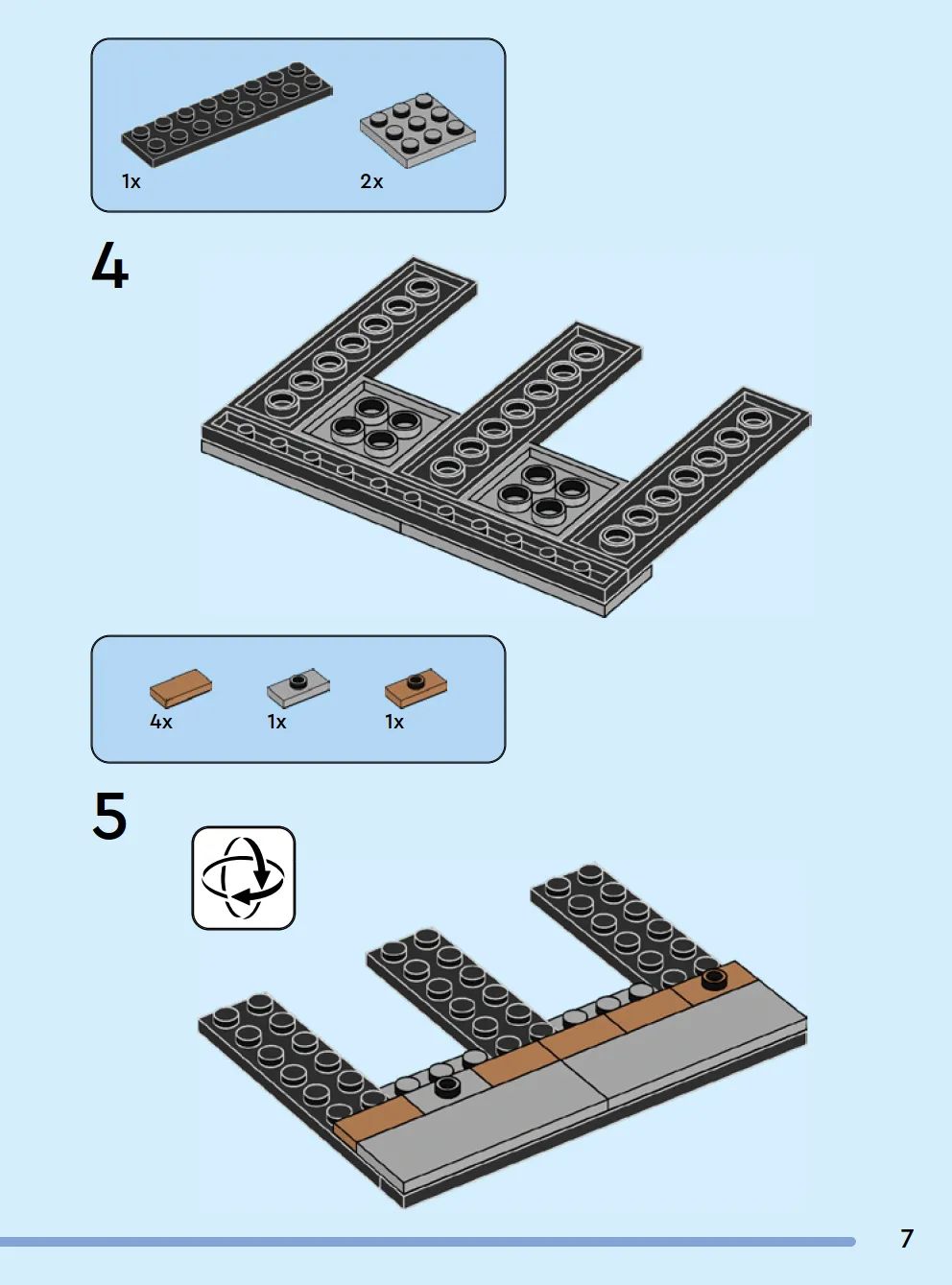 1x
2x

4

4x
1x
1x

5

7