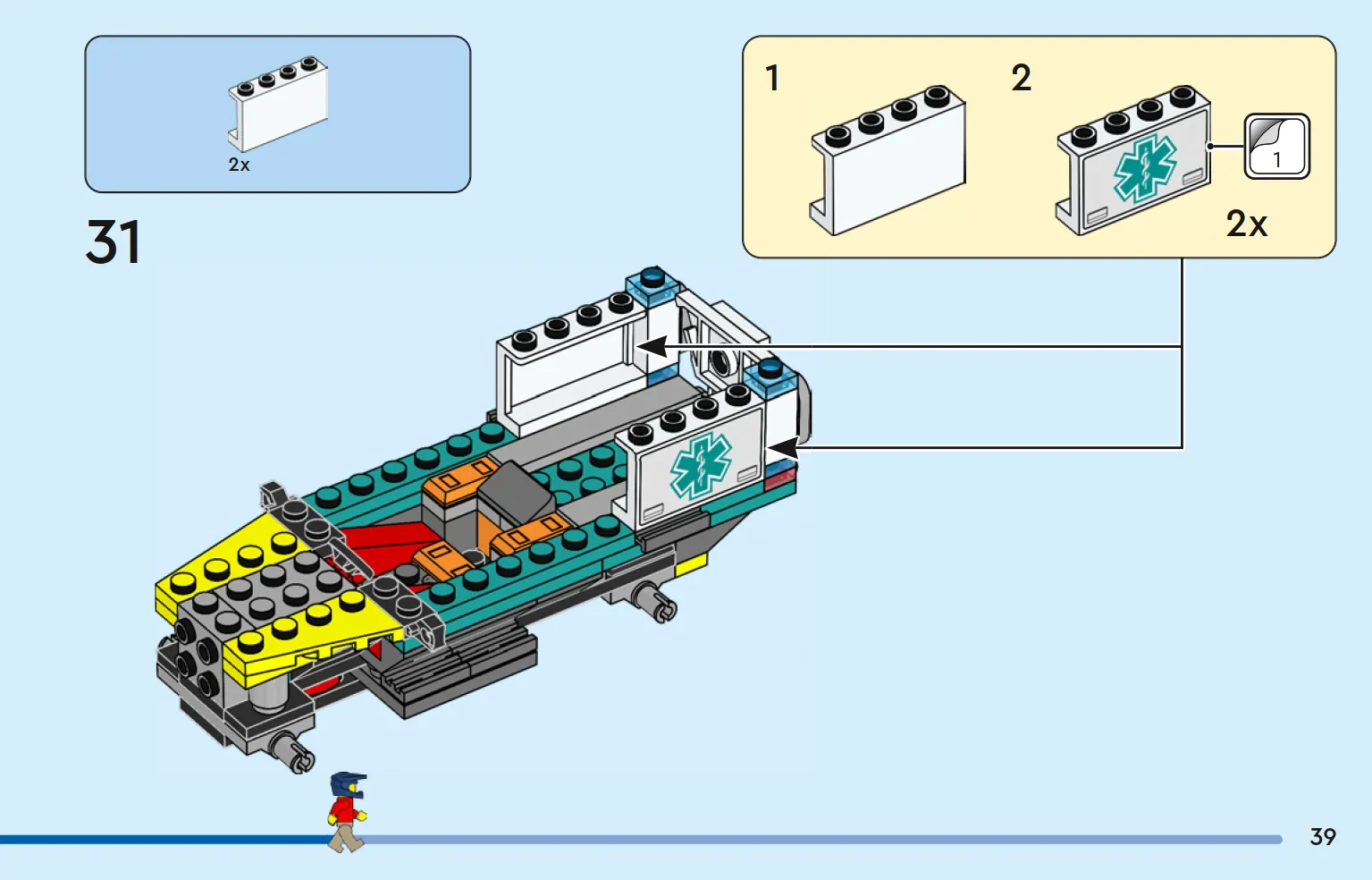 2x

31

1

2

1

2x

39