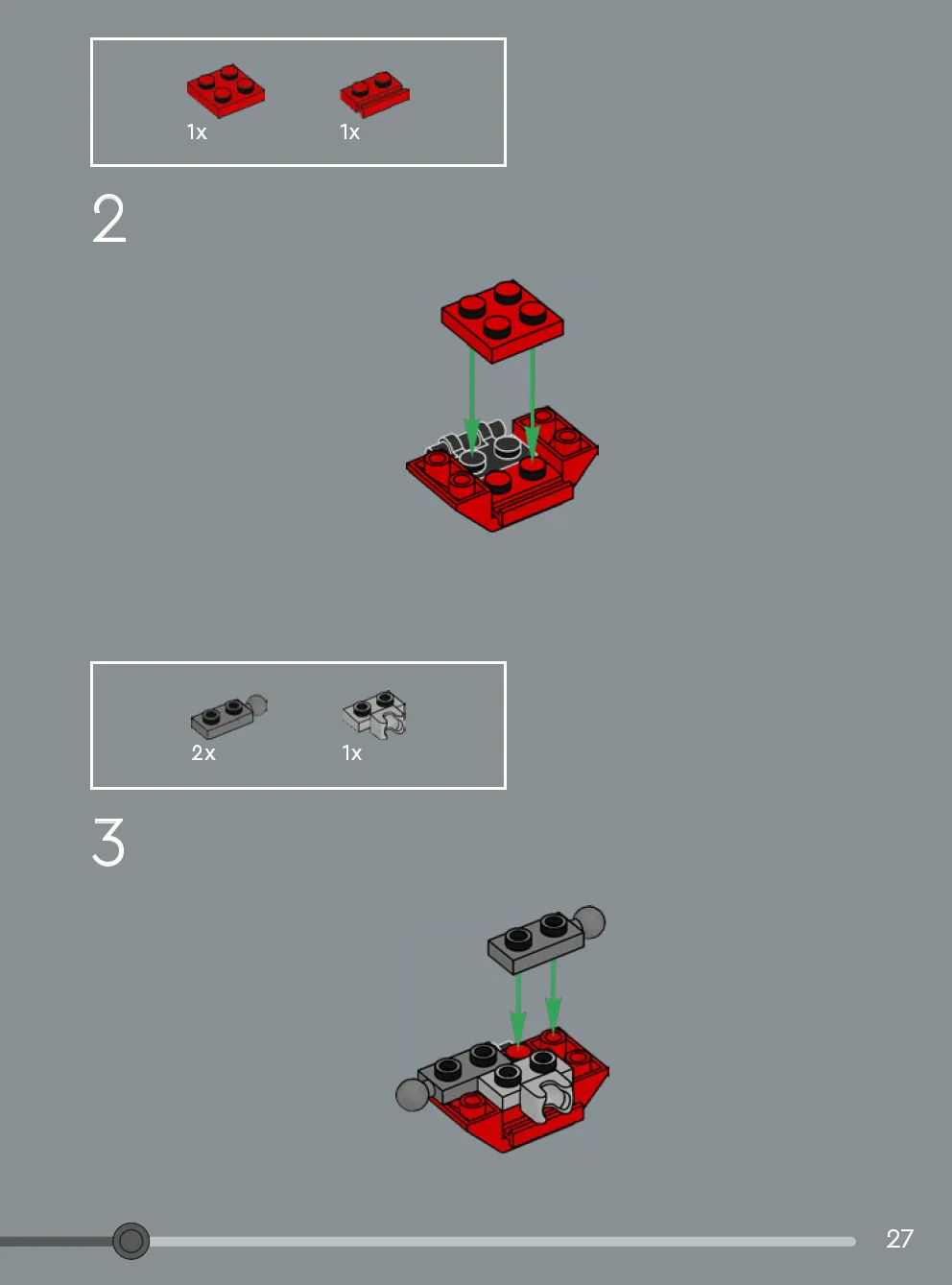 1x 1x

2

2x 1x

3

27