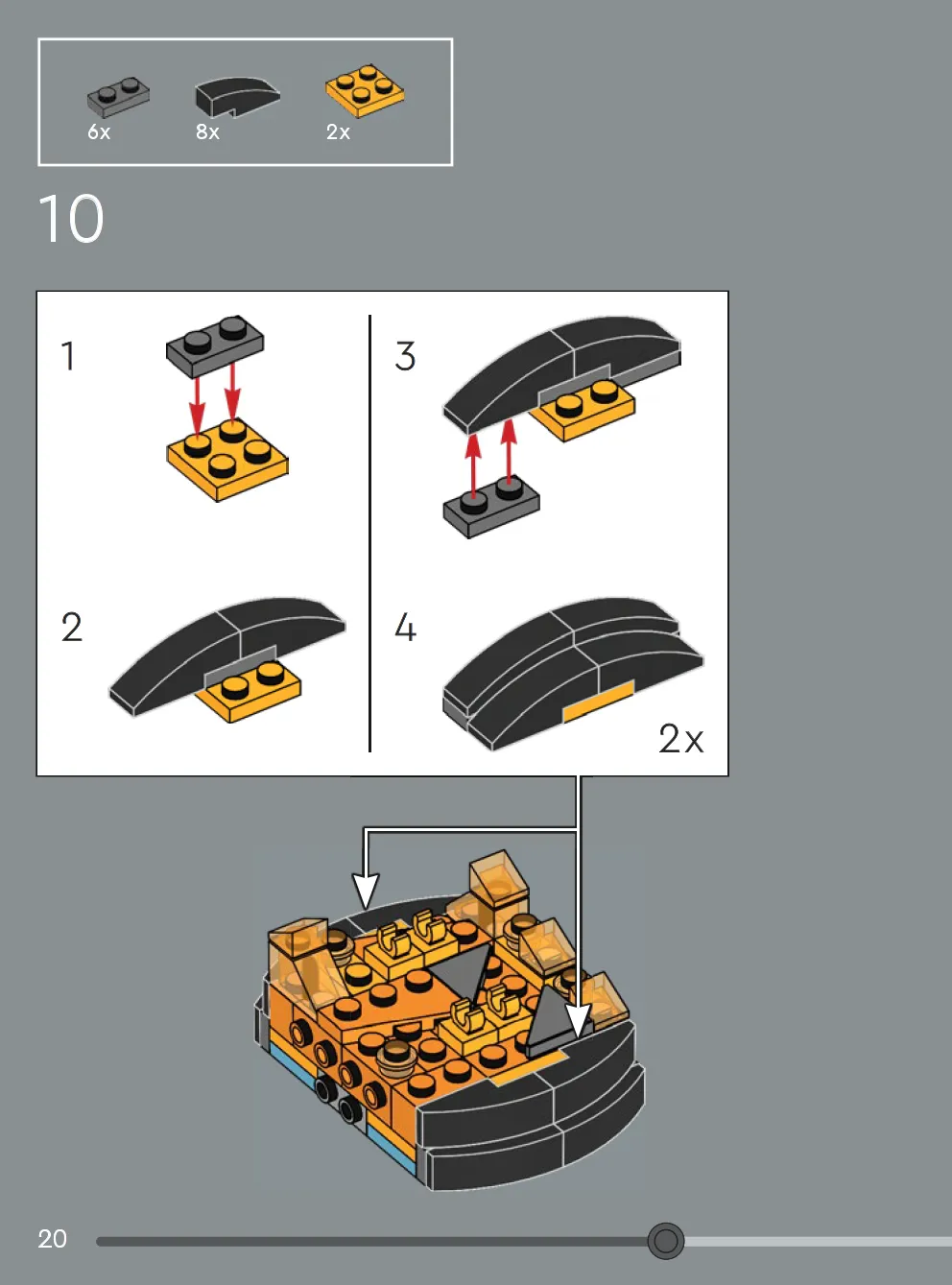 6x
8x
2x

10

1

2

3

4

2x

20