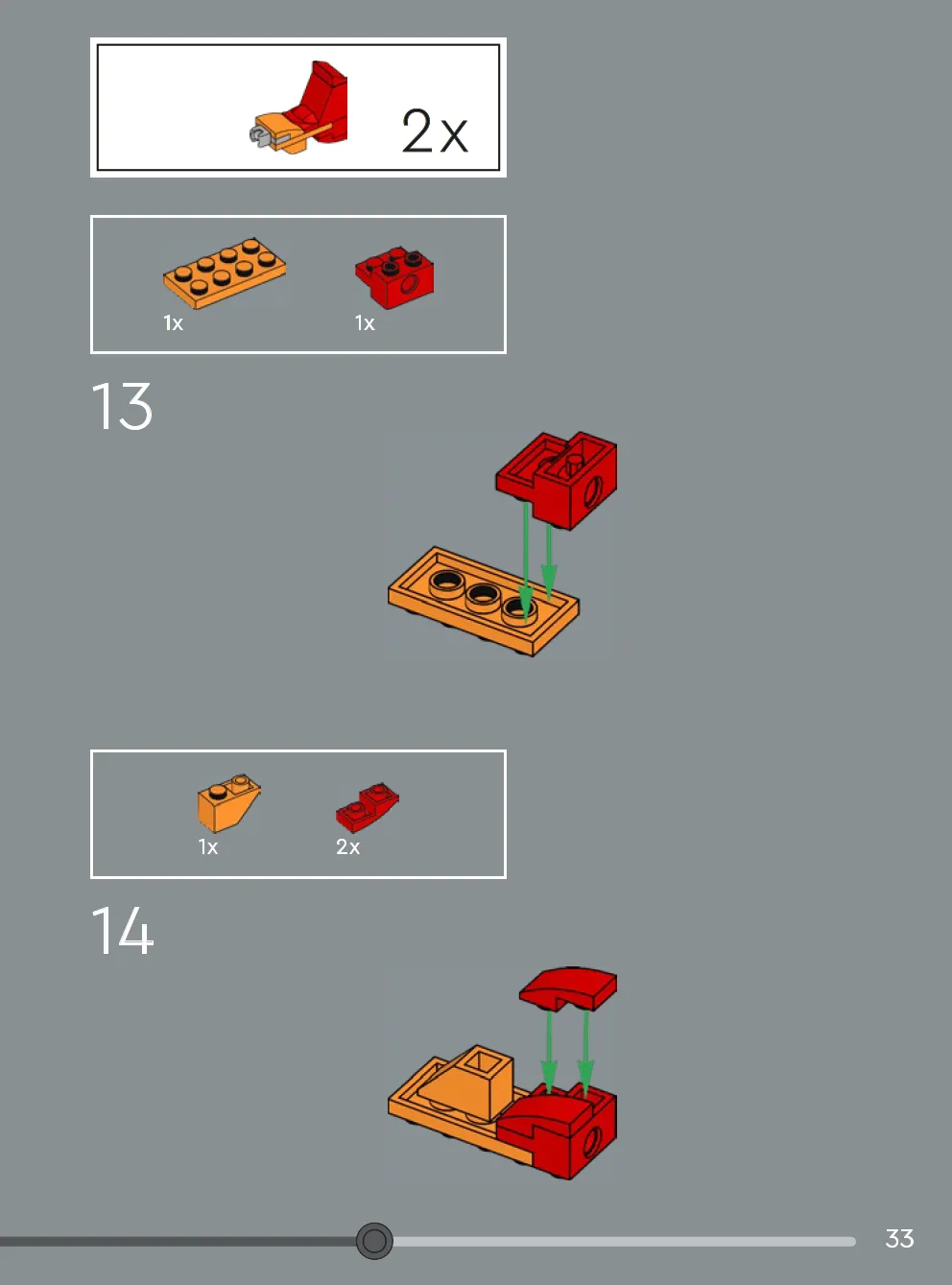 2x

1x
1x

13

1x
2x

14

33