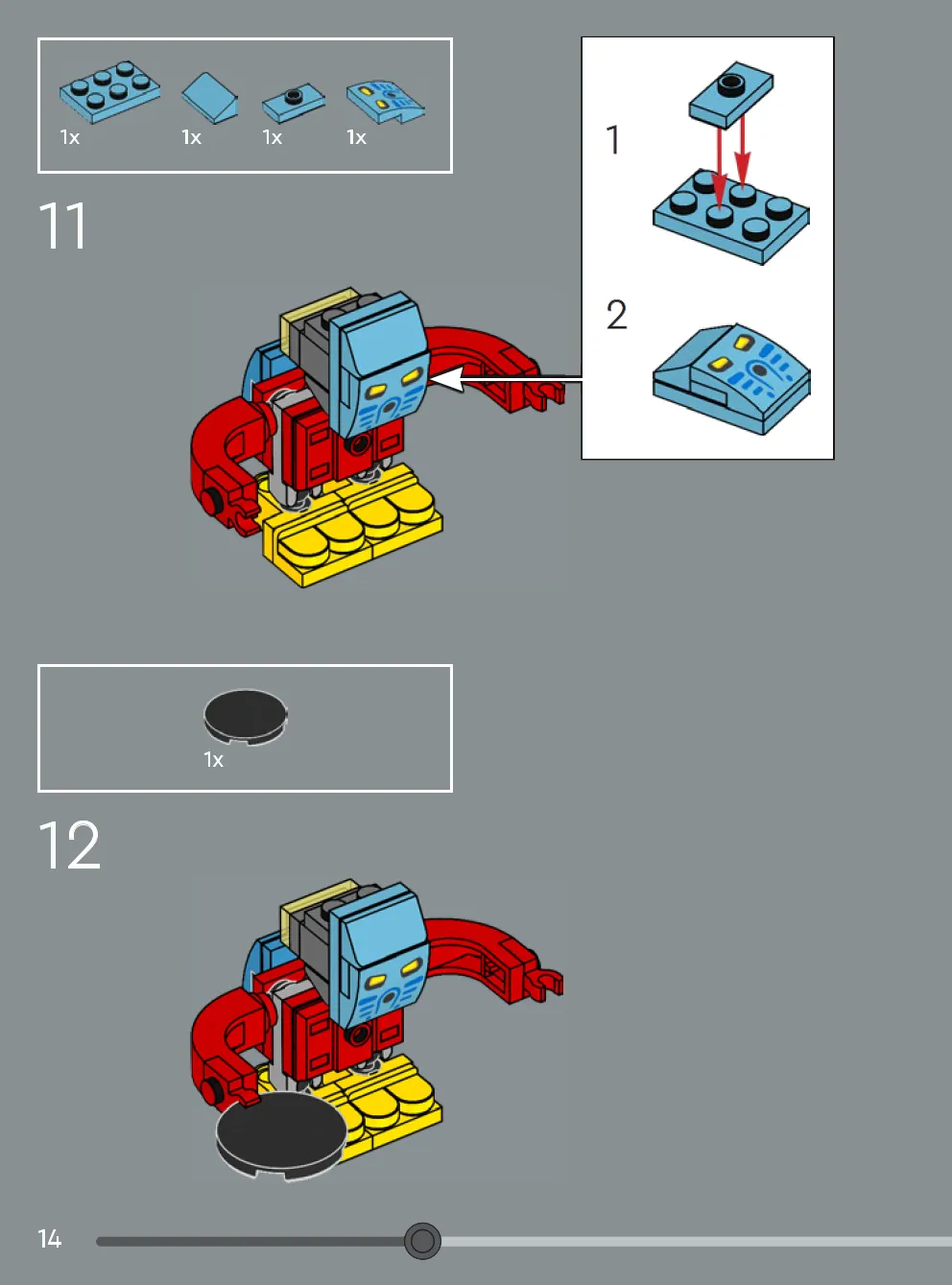 1x 1x 1x 1x

11

1

2

1x

12

14