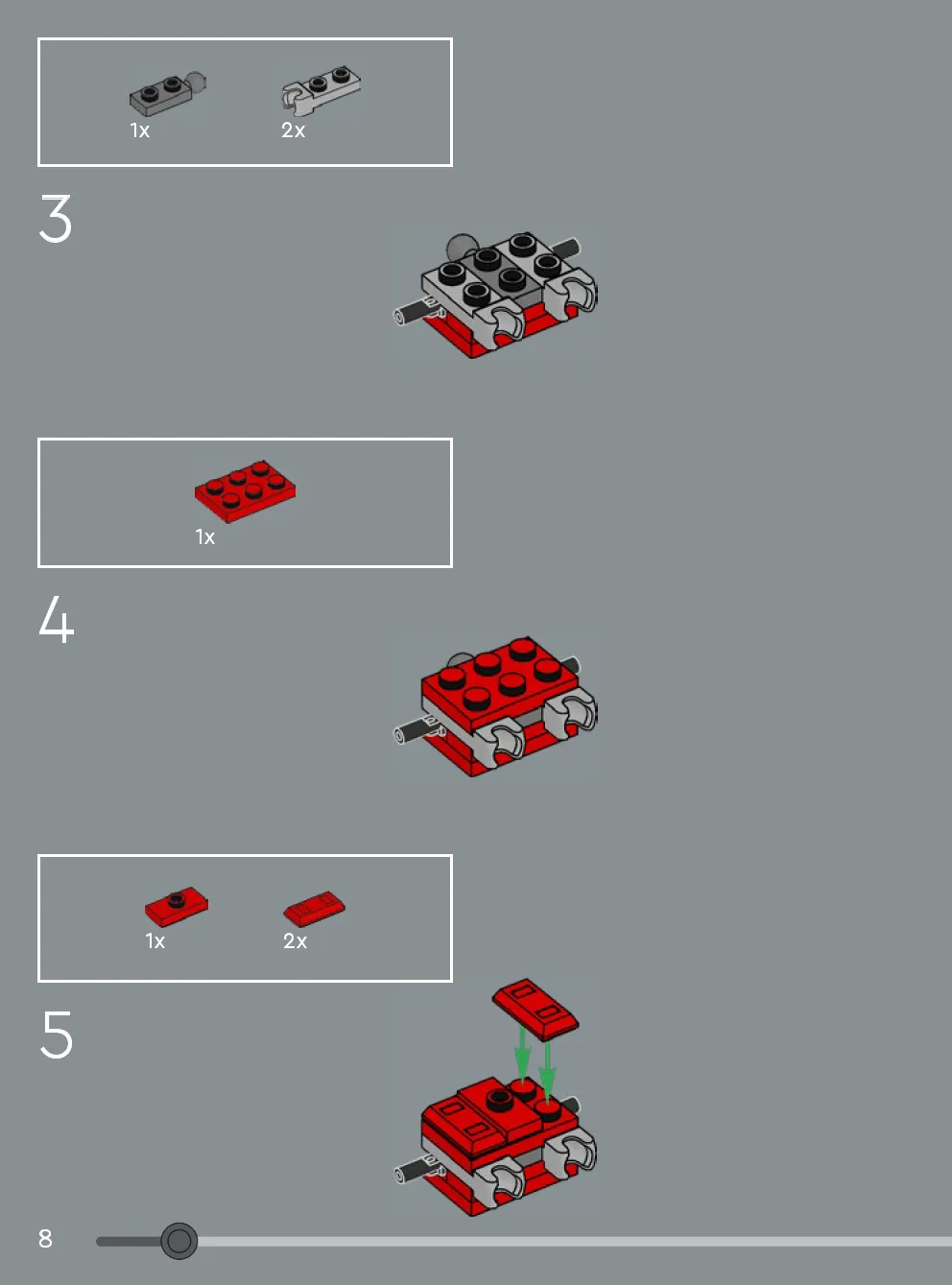 1x 2x

3

1x

4

1x 2x

5

8