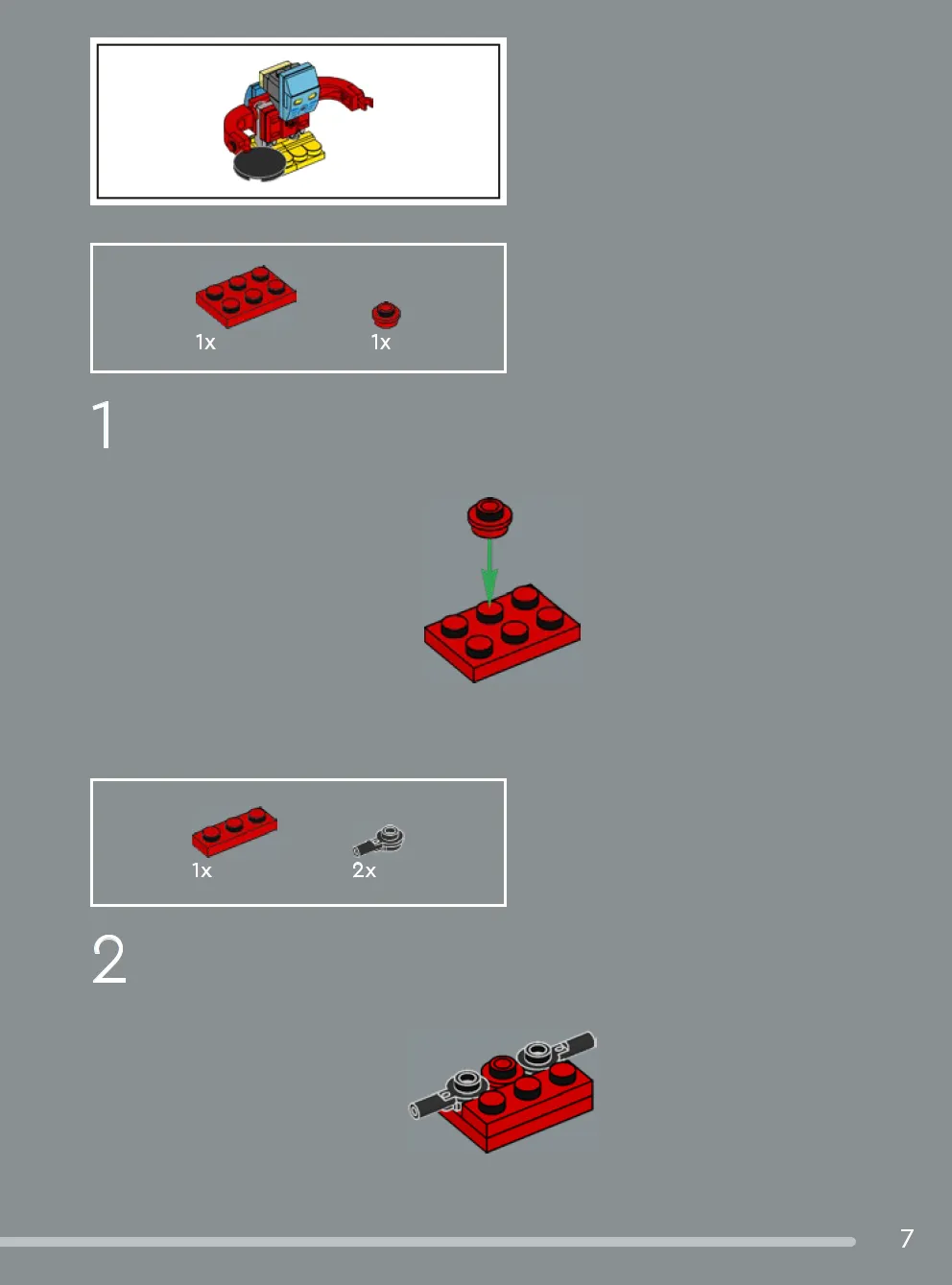 1x
1x

1

1x
2x

2

7