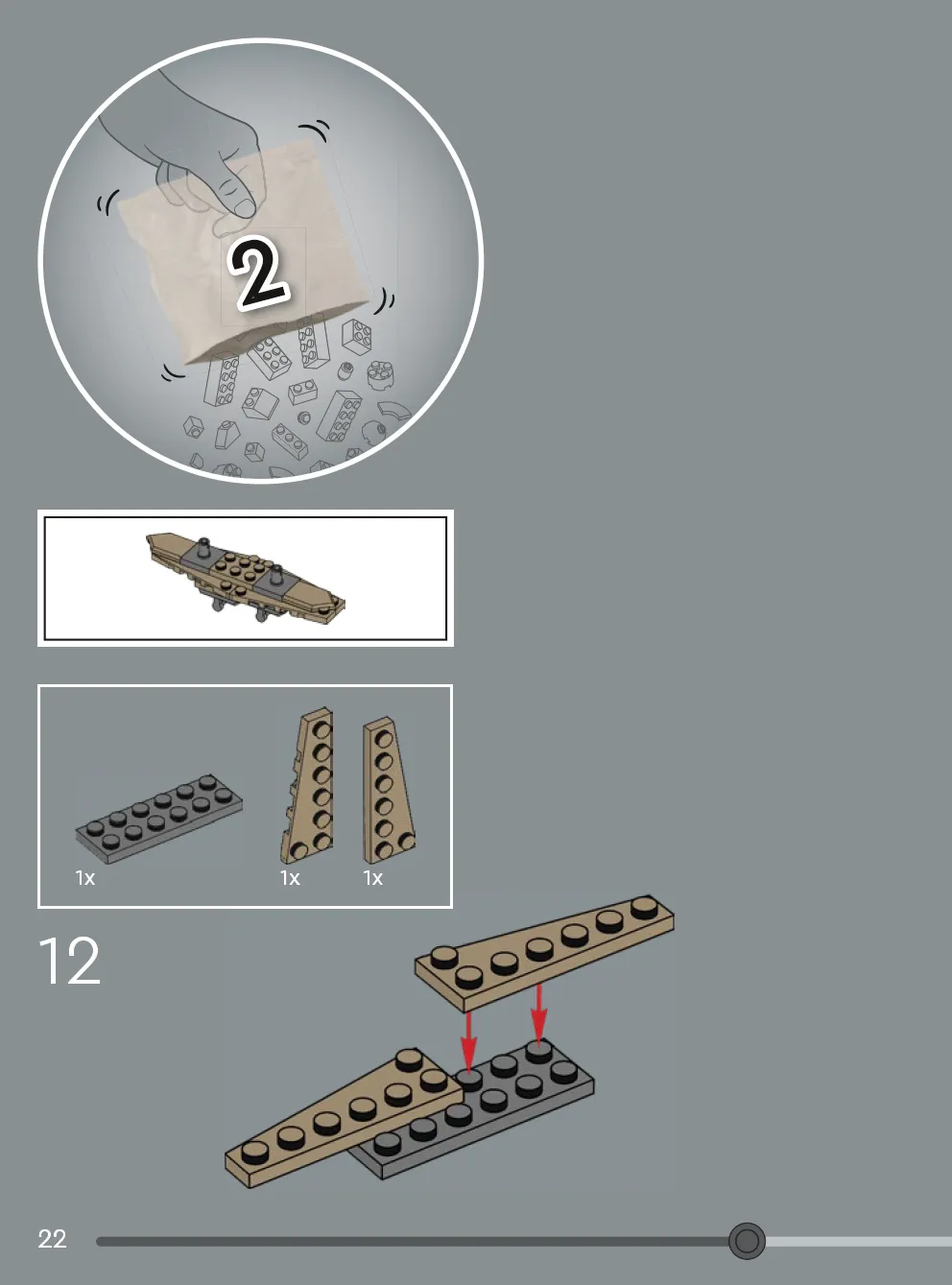 2

1x 1x 1x

12

22