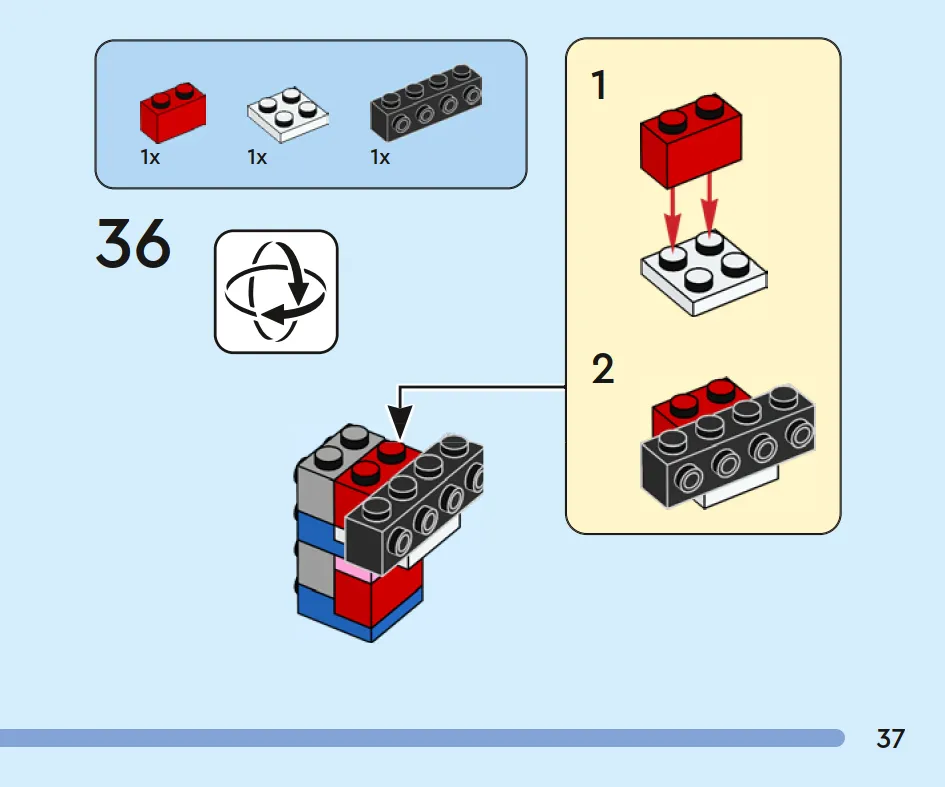 1x
1x
1x

36

1

2

37