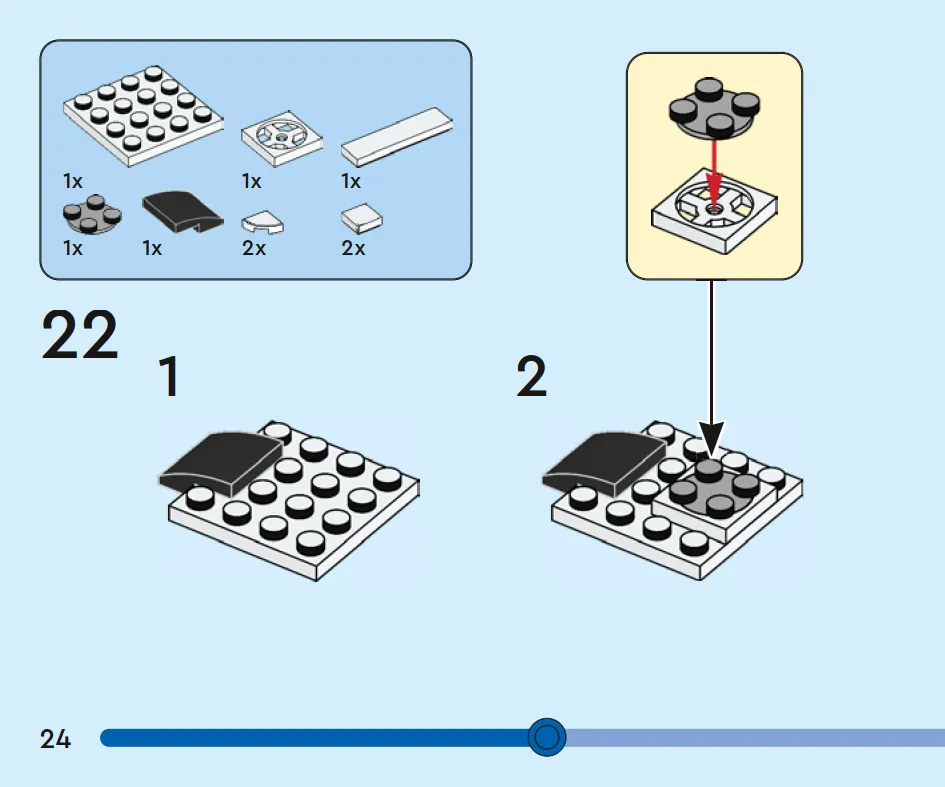 1x
1x
1x
1x
1x
2x
2x

22
1
2

24