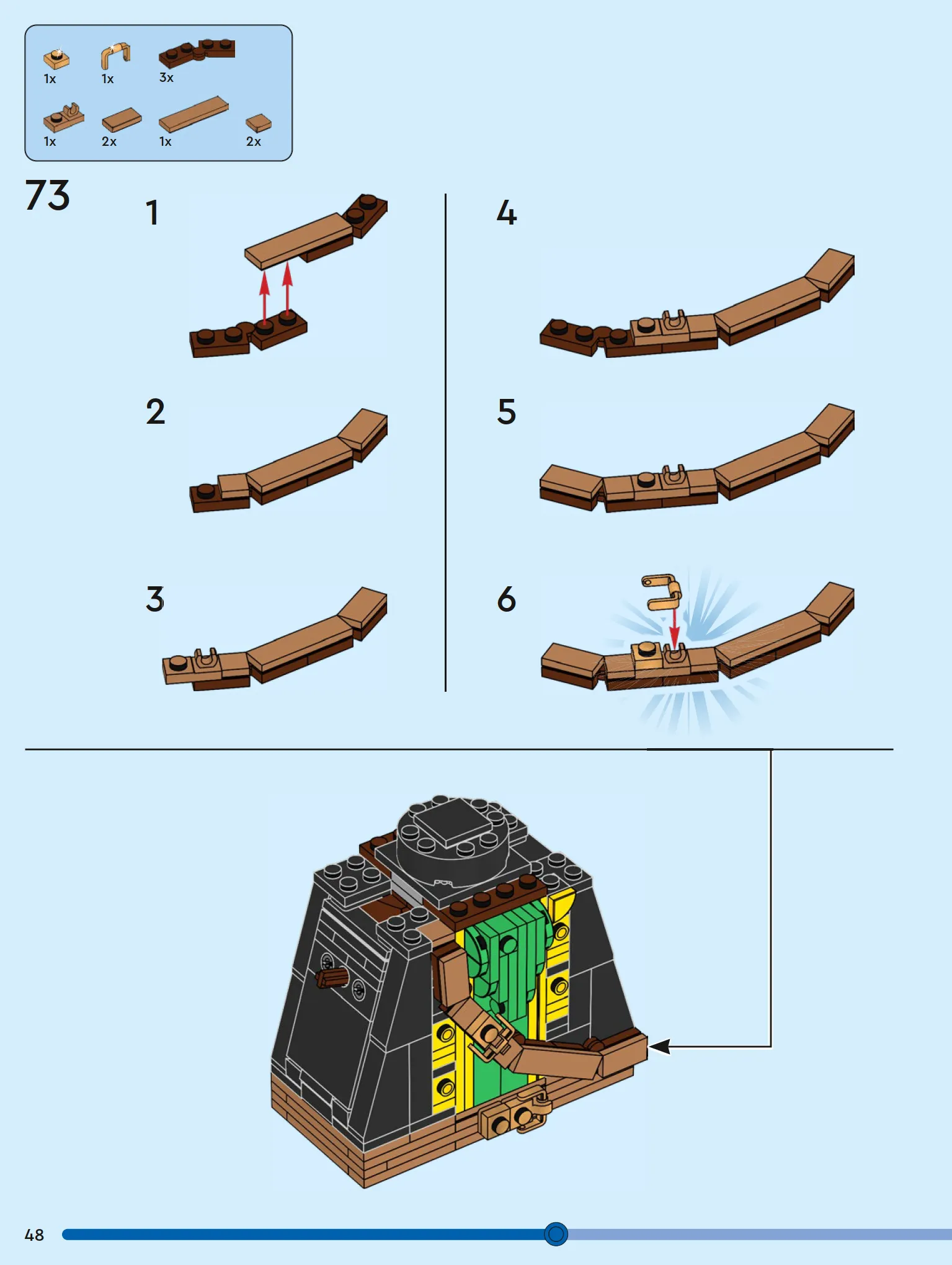 1x 1x 3x

1x 2x 1x 2x

73

1

2

3

4

5

6

48