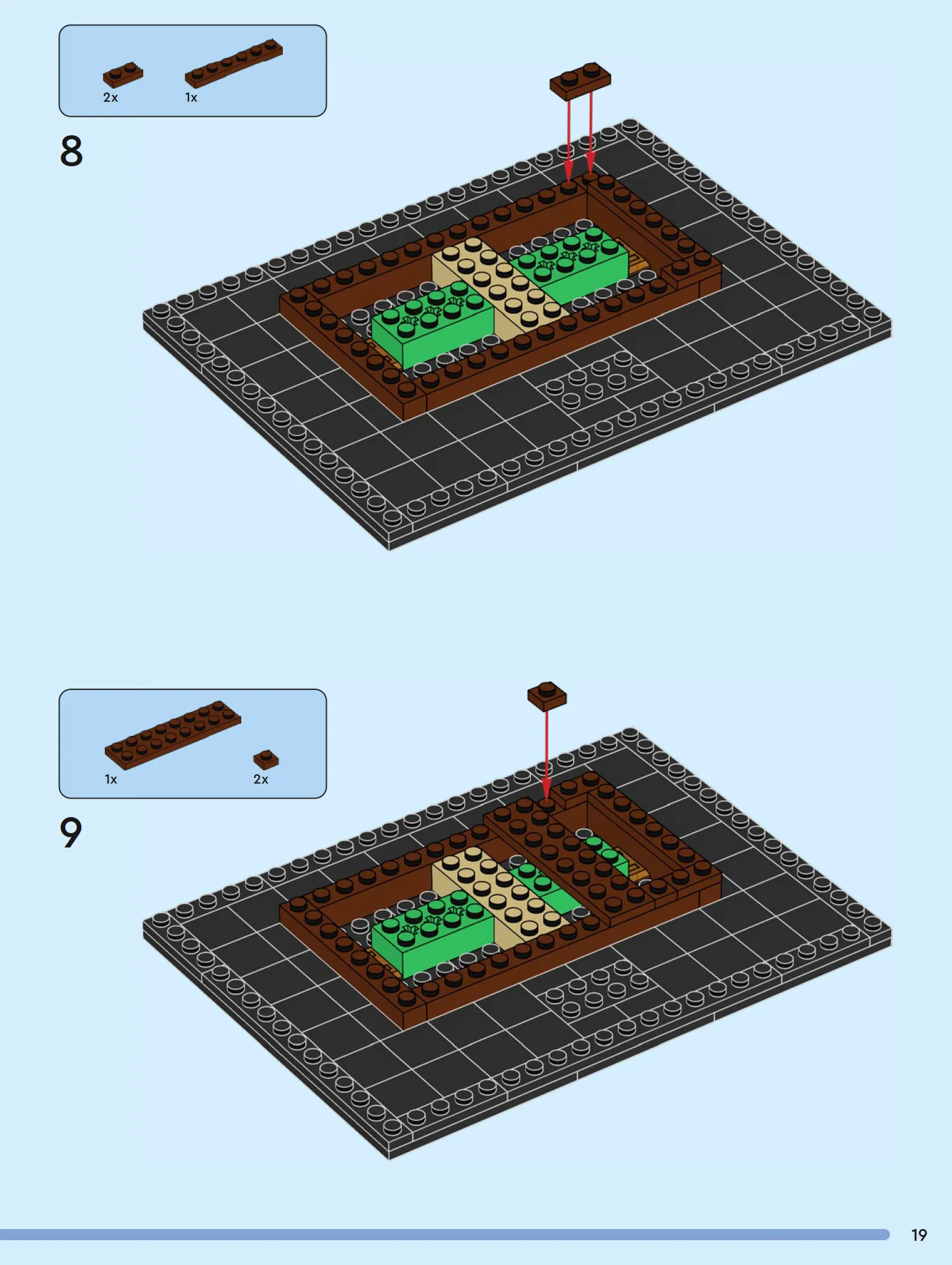 2x

1x

8

1x

2x

9

19