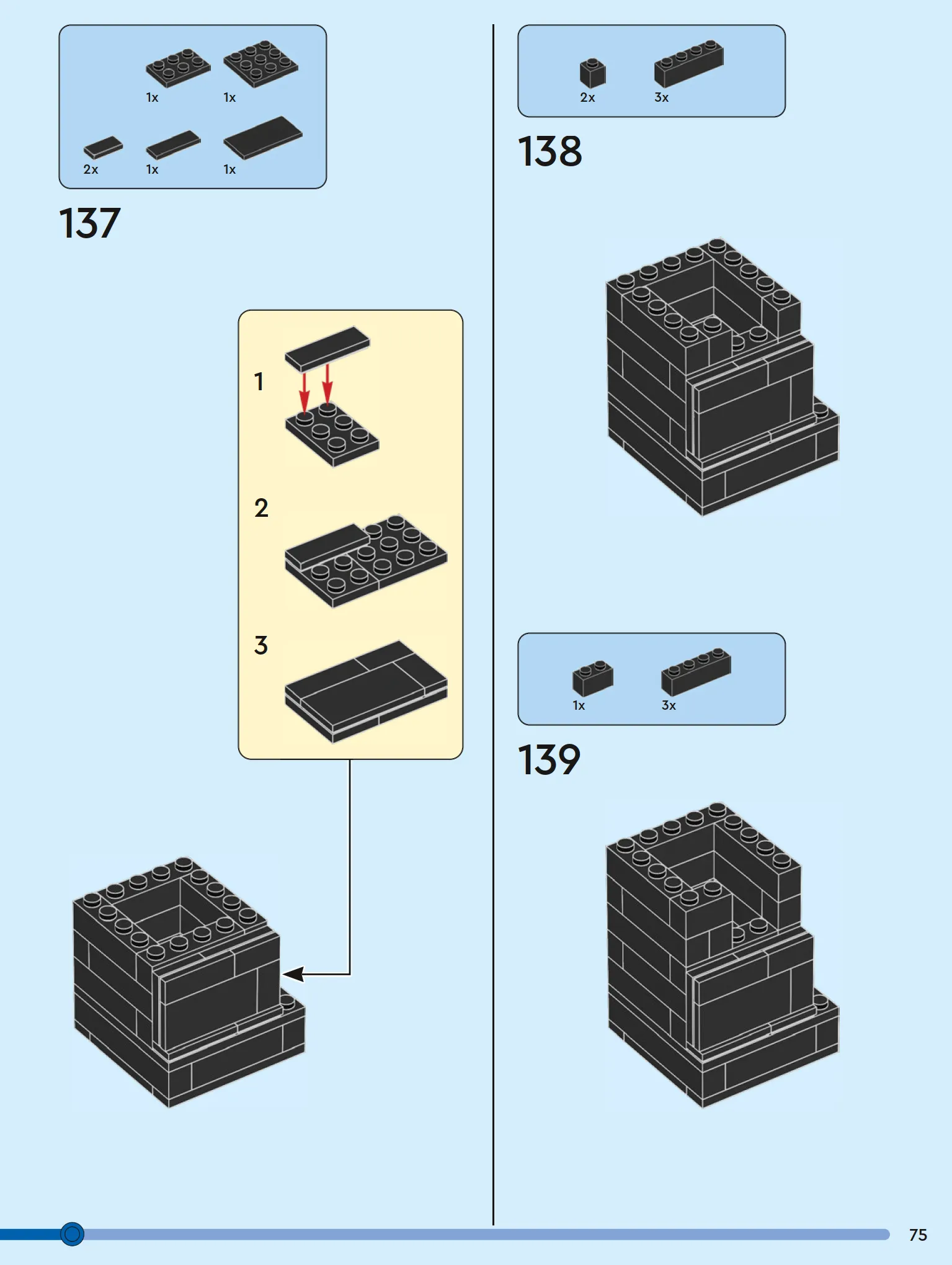 1x 1x

2x 1x 1x

137

1

2

3

2x 3x

138

1x 3x

139

75