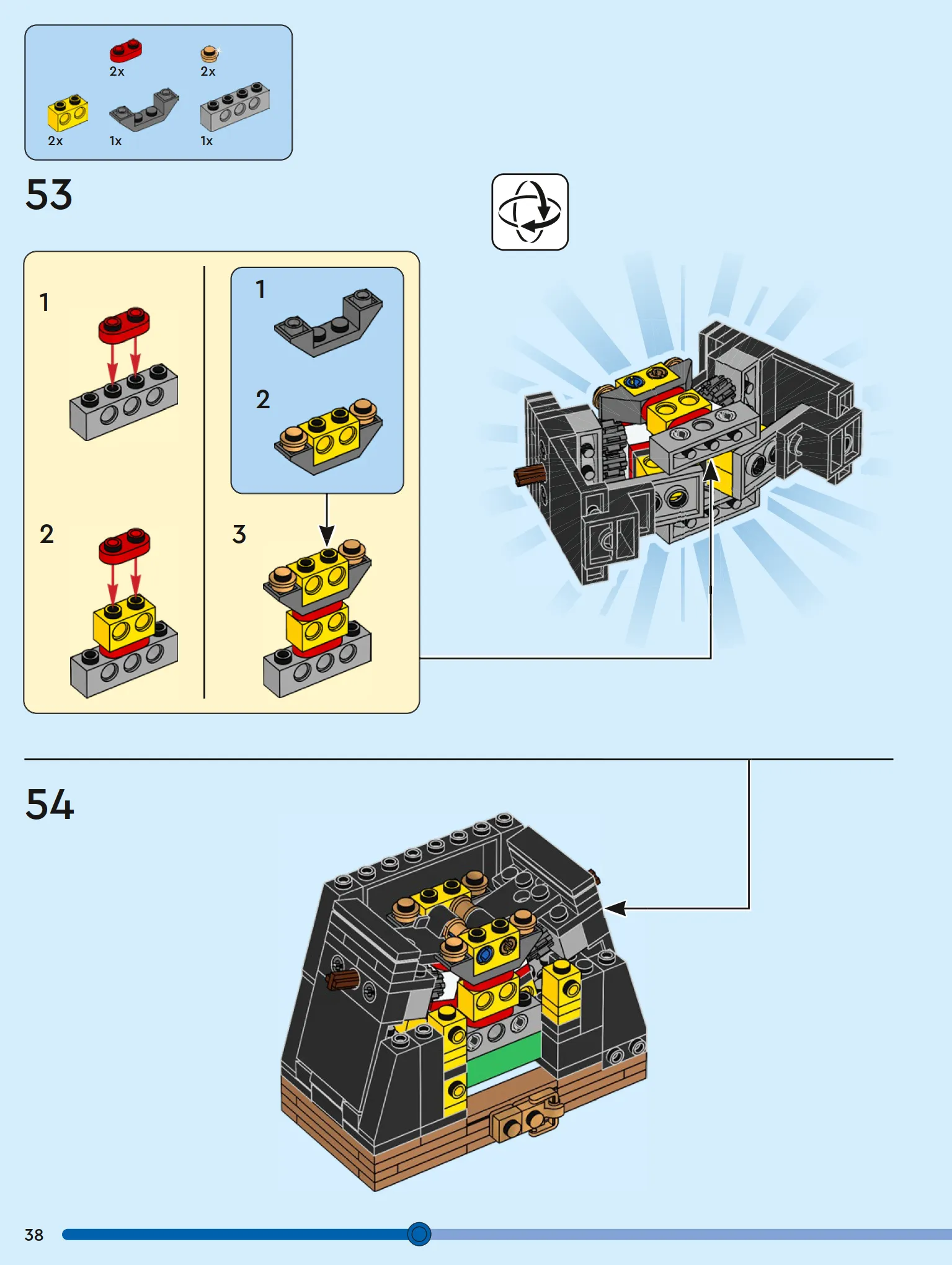 2x
2x
2x
1x
1x

53

1

2

1

2

3

54

38