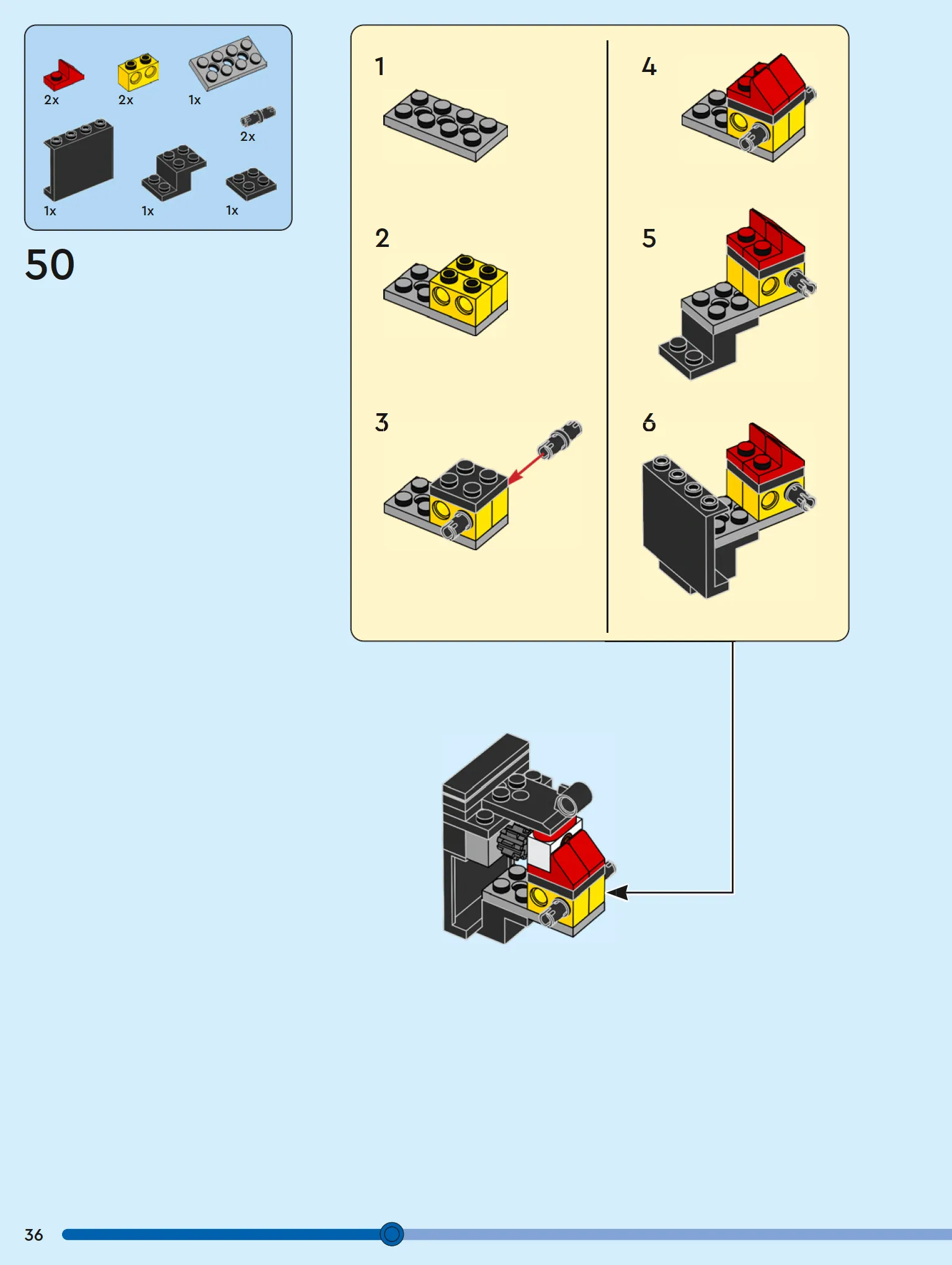 2x
2x
1x
2x
1x
1x
1x

50

1

2

3

4

5

6

36