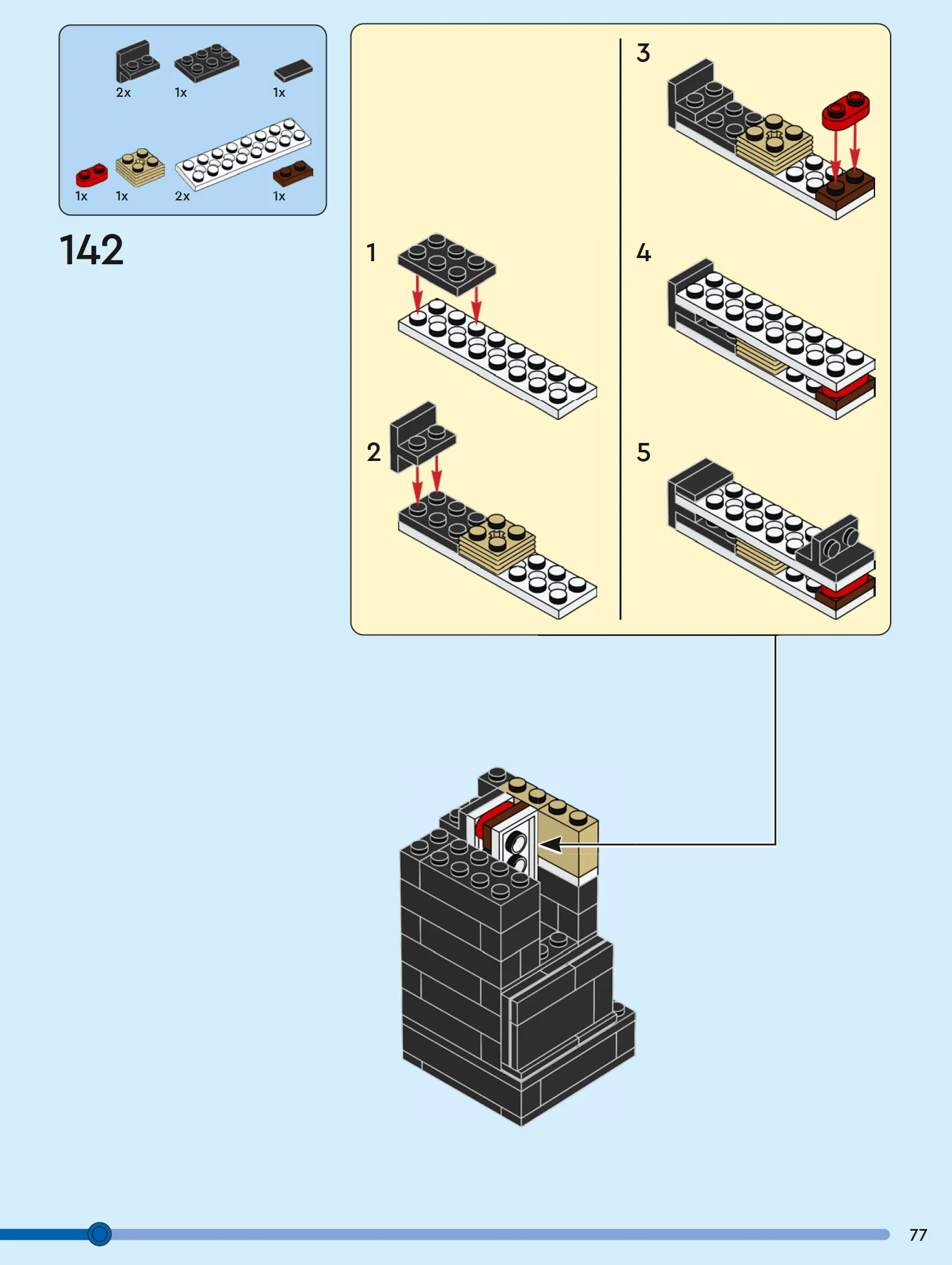 2x
1x
1x
1x
1x
2x
1x

142

1
2
3
4
5

77