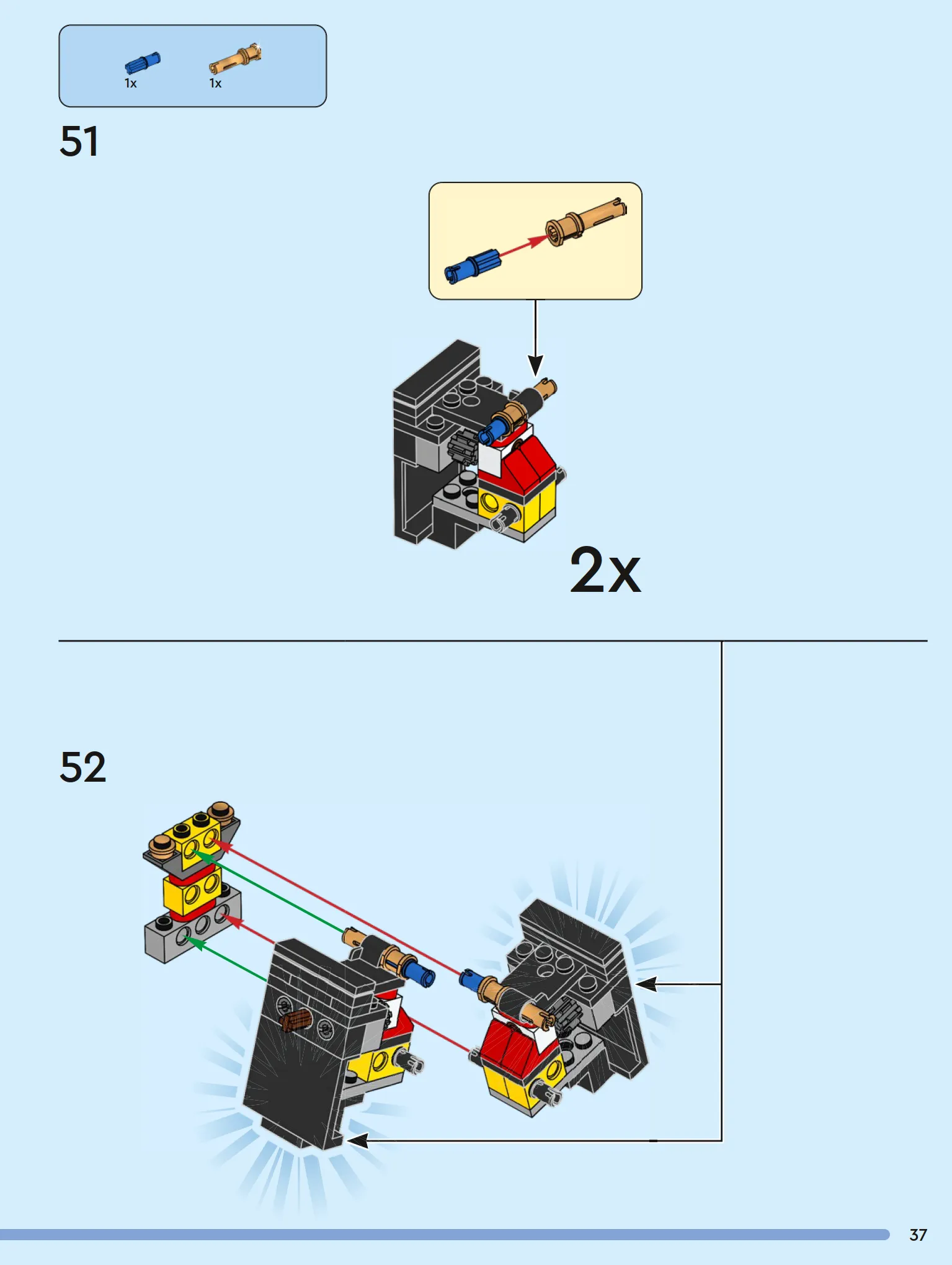 1x 1x

51

2x

52

37