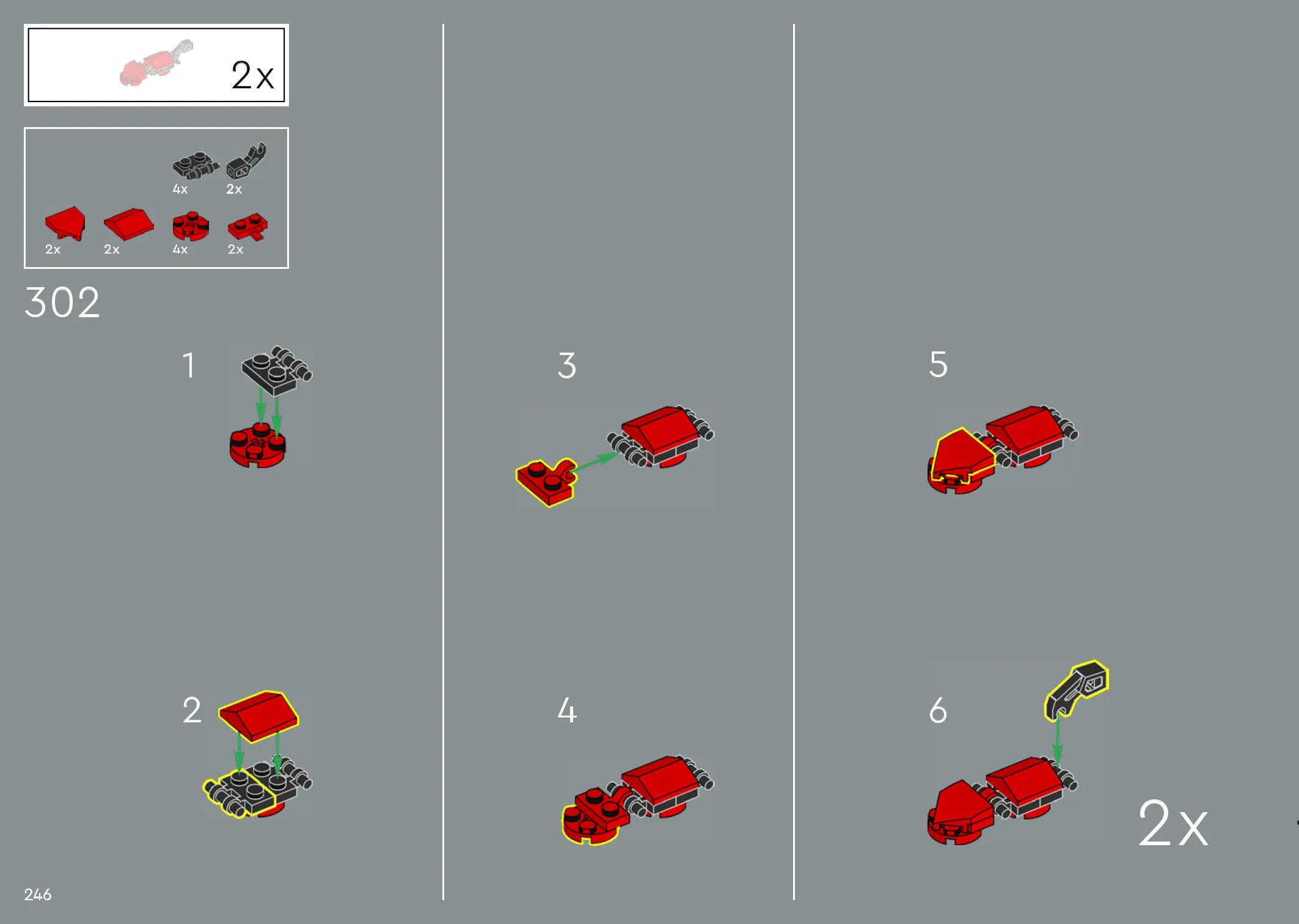 2x

4x 2x

2x 2x 4x 2x

302

1

2

3

4

5

6

2x

246