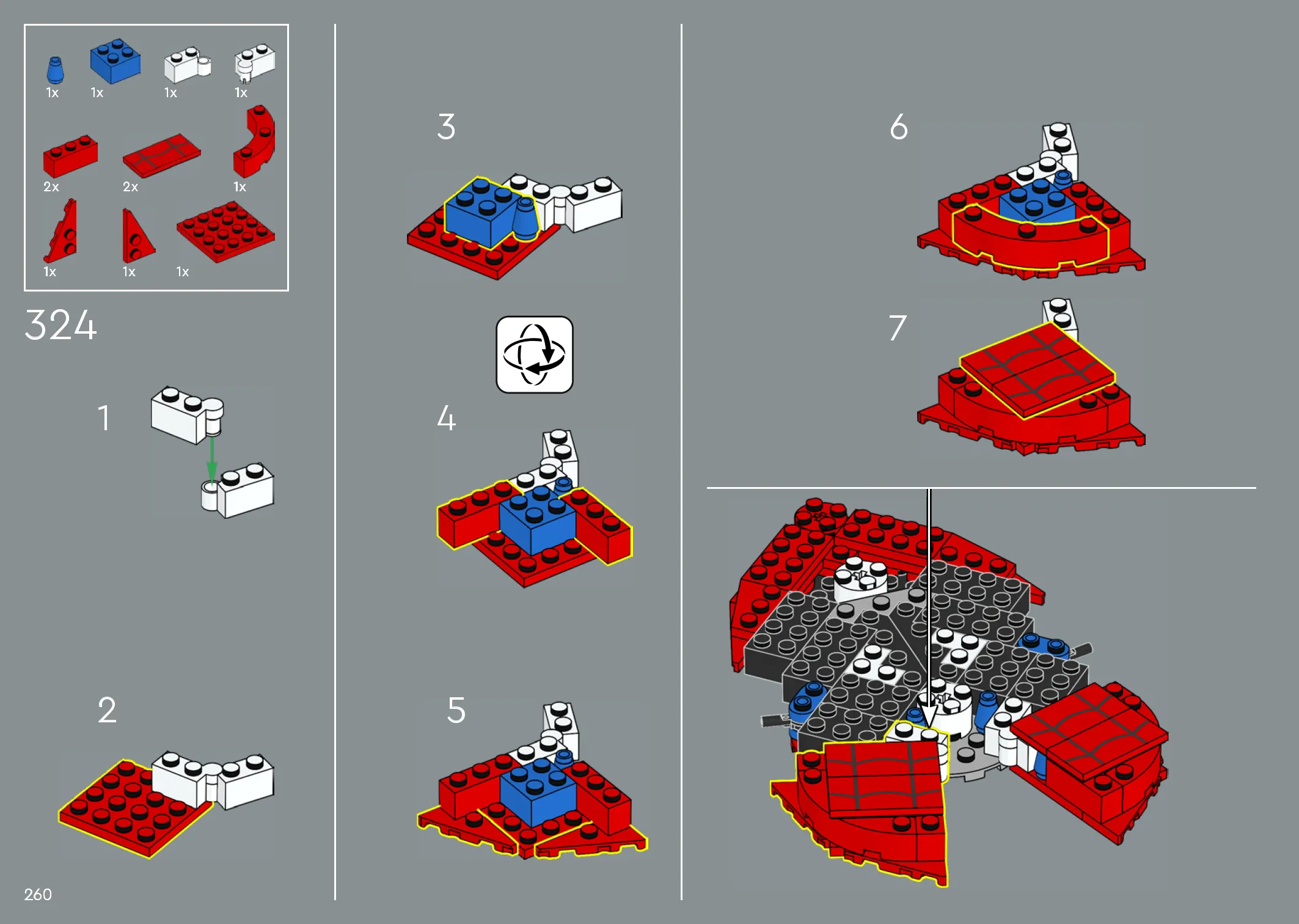 1x 1x 1x 1x

2x 2x 1x

1x 1x 1x

324

1

2

3

4

5

6

7

260