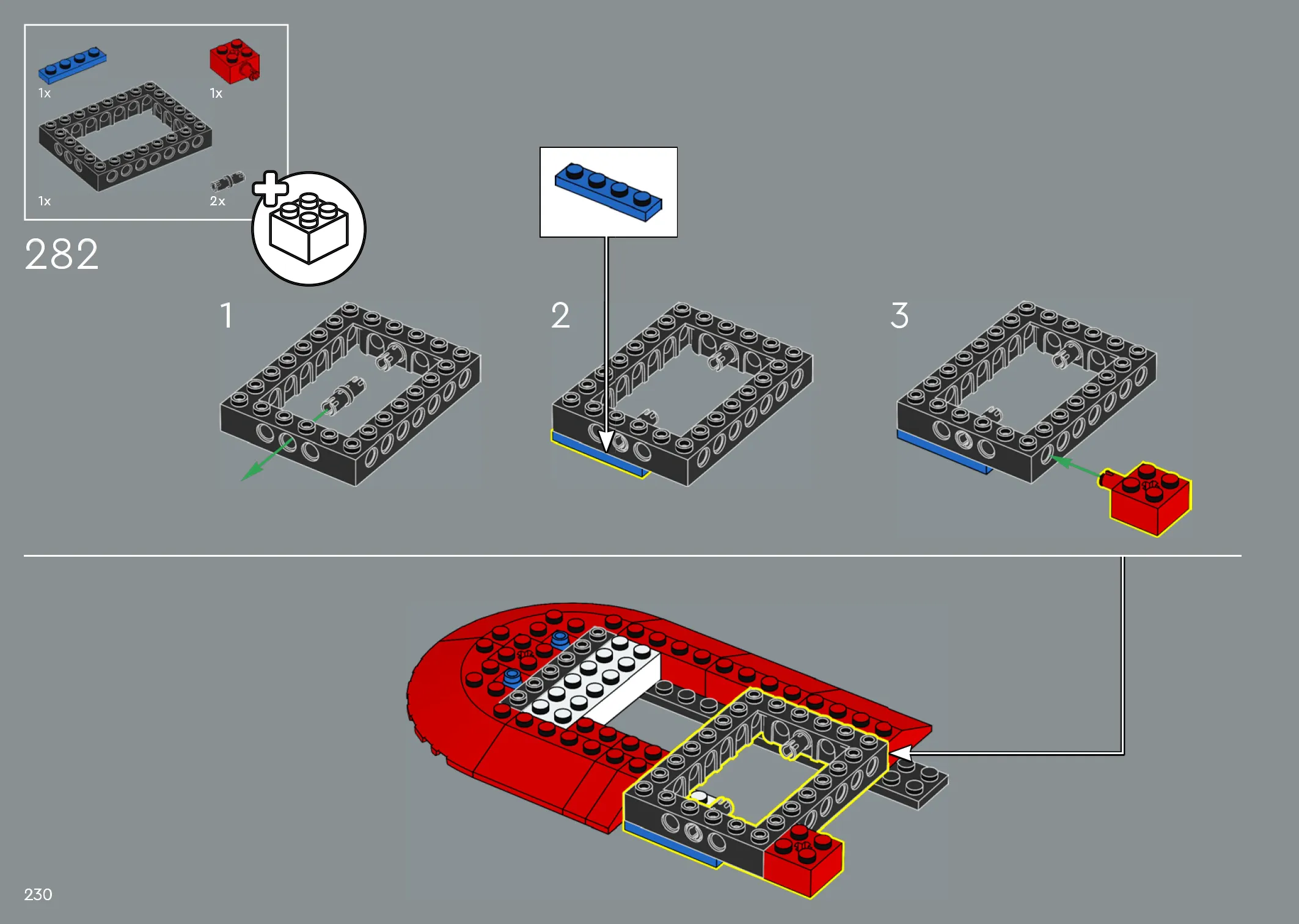 1x
1x
1x
2x
282
1
2
3
230