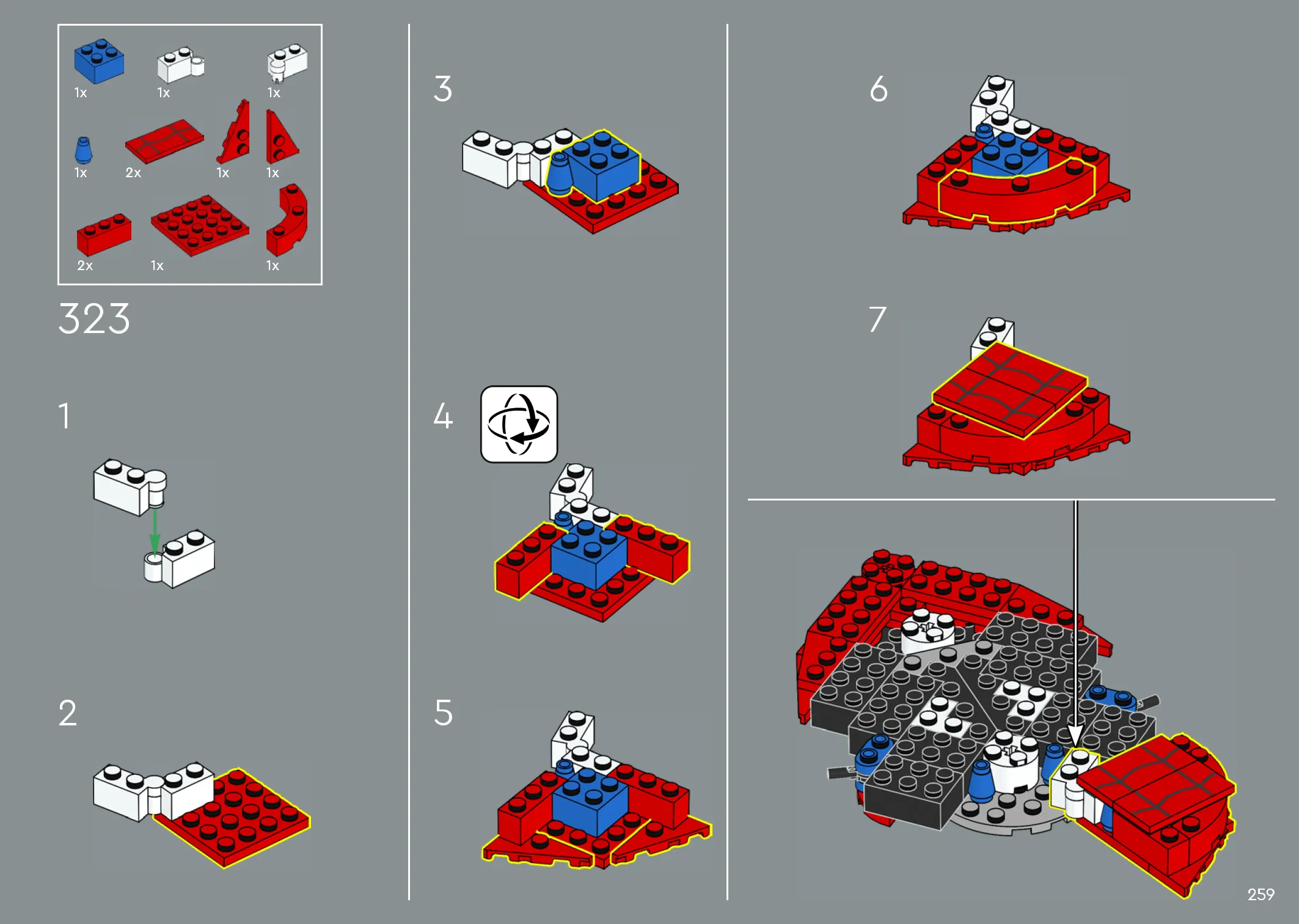 1x
1x
1x
1x
2x
1x
1x
2x
1x
1x

323

1

2

3

4

5

6

7

259