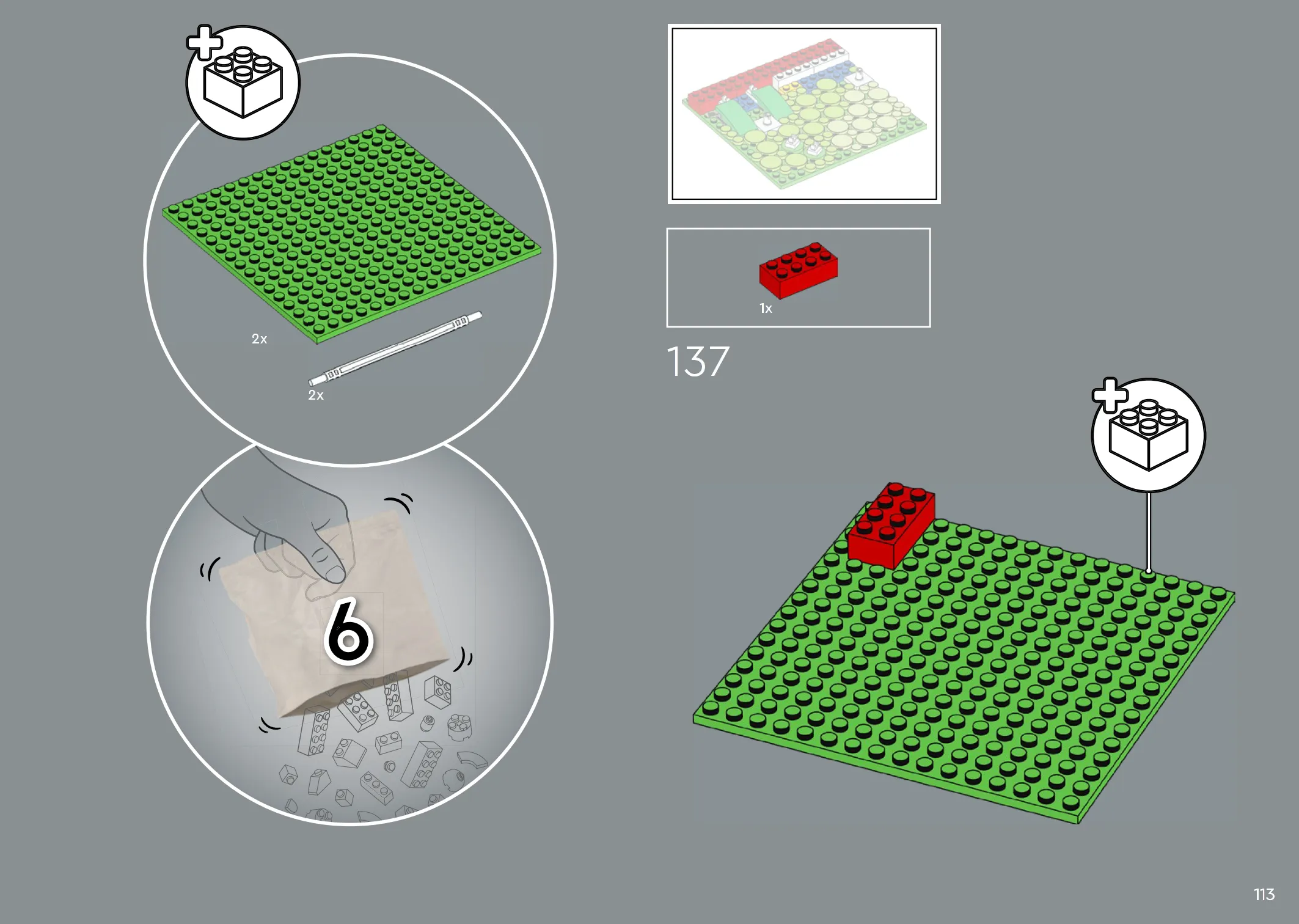 2x

2x

6

1x

137

113