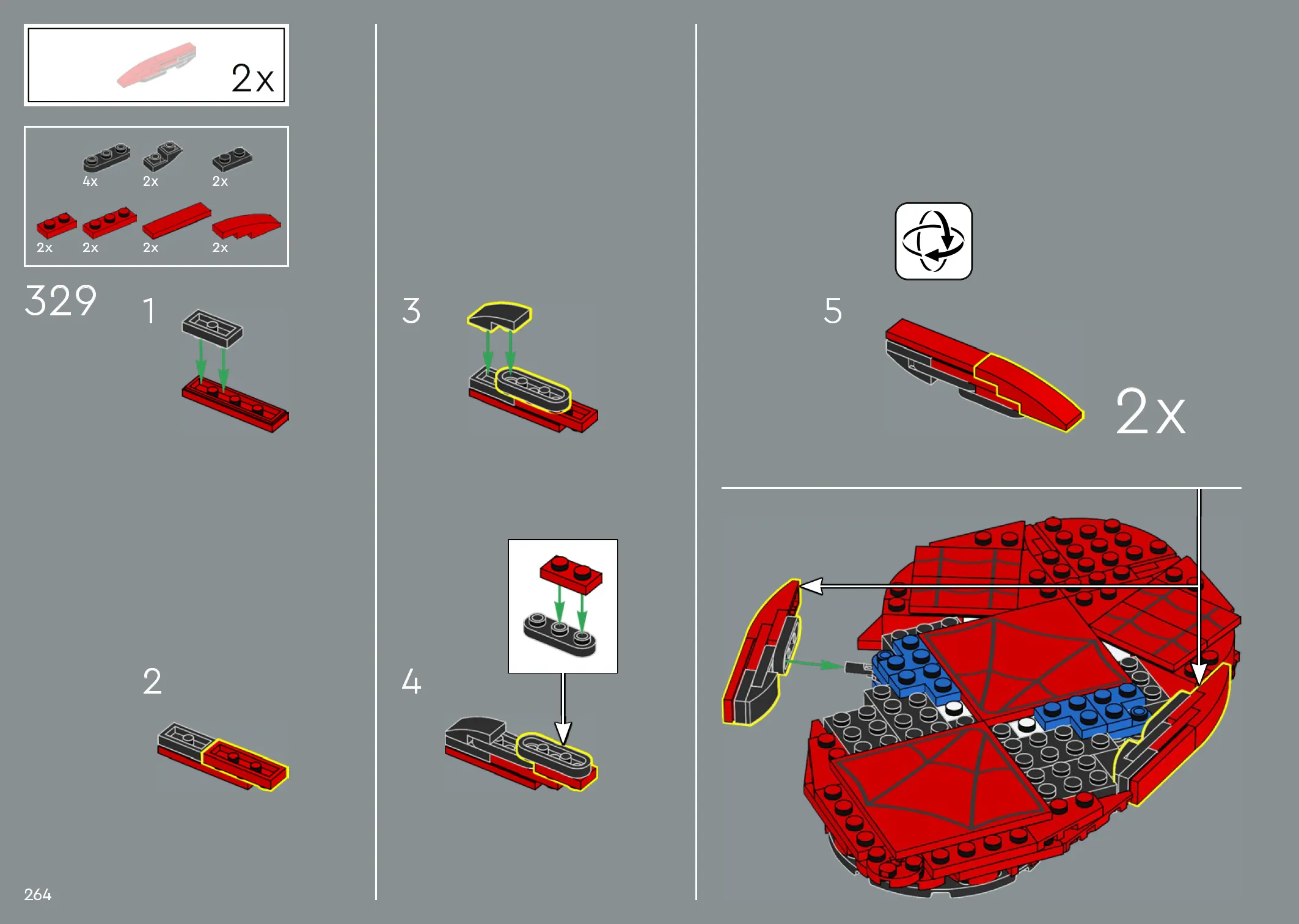 2x

4x 2x 2x
2x 2x 2x 2x

329

1

2

3

4

5

2x

264