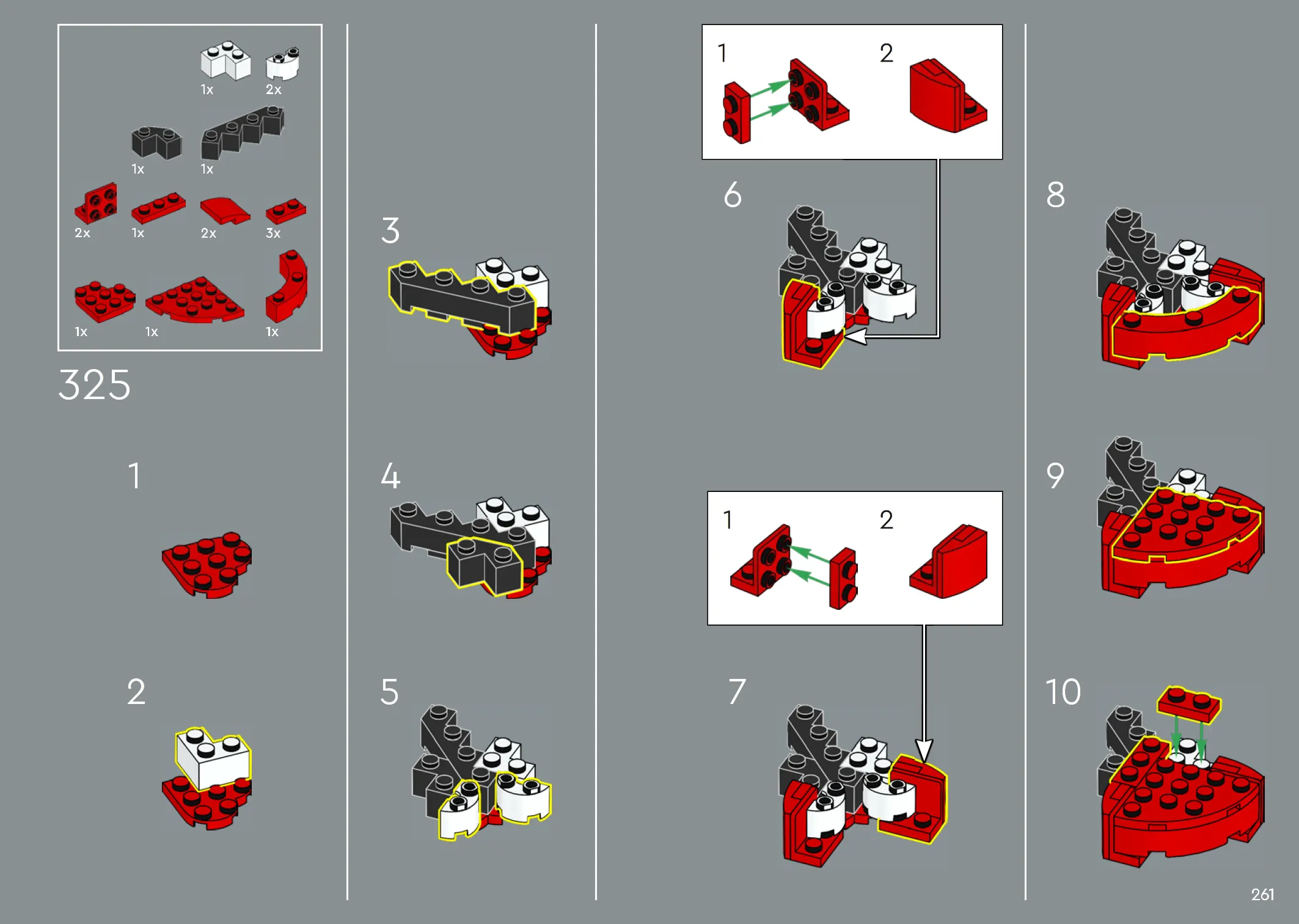 1x 2x

1x 1x

2x 1x 2x 3x

1x 1x 1x

325

1

2

3

4

5

1 2

6

1 2

7

8

9

10

261