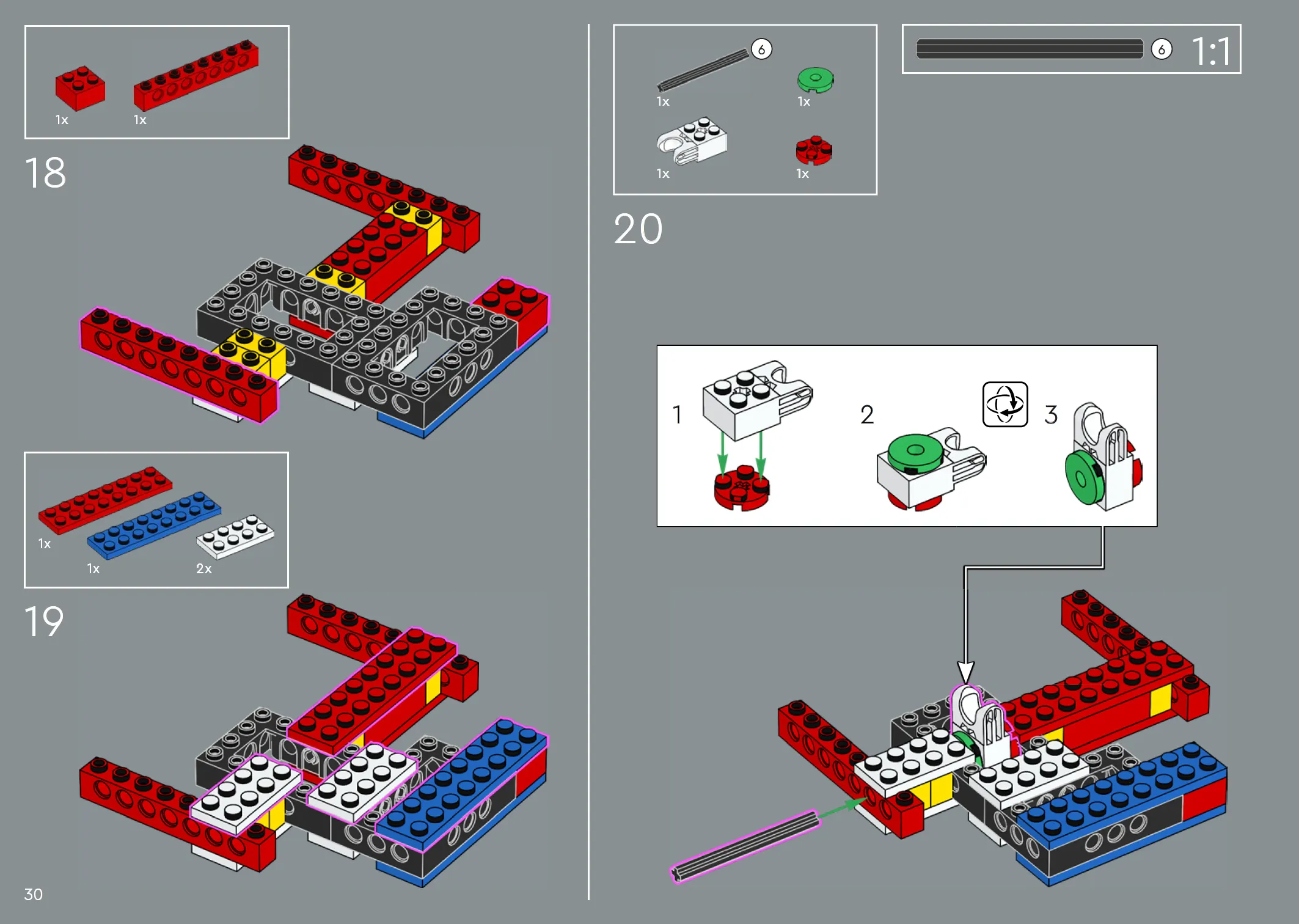 1x 1x

18

1x 1x 2x

19

30

6
1x 1x
1x 1x

6 1:1

20

1 2 3