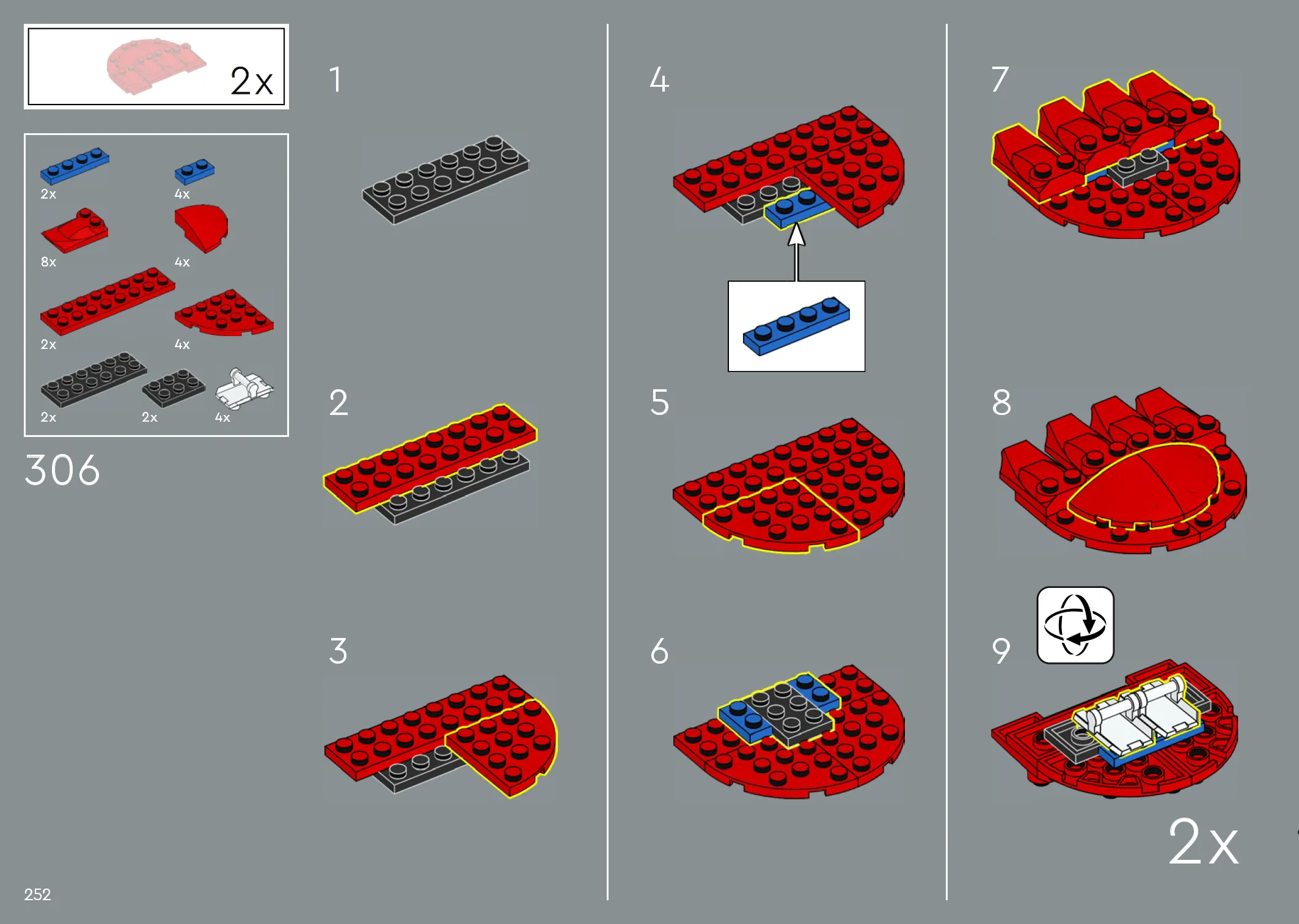 2x

2x
4x
8x
4x
2x
4x
2x
2x
4x

306

1

2

3

4

5

6

7

8

9

2x

252