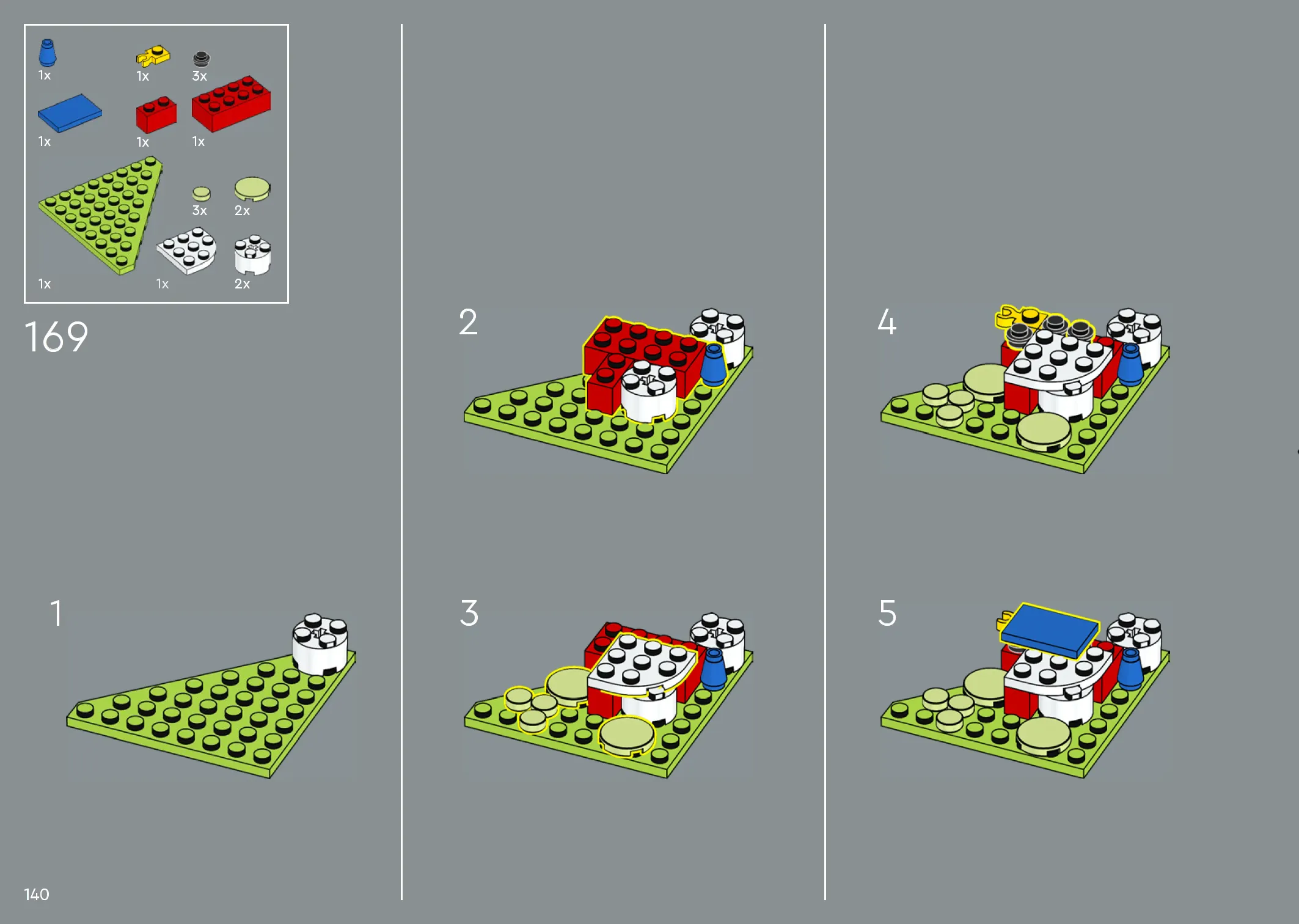 1x
1x
3x
1x
1x
1x
3x
2x
1x
1x
2x

169

1

2

3

4

5

140